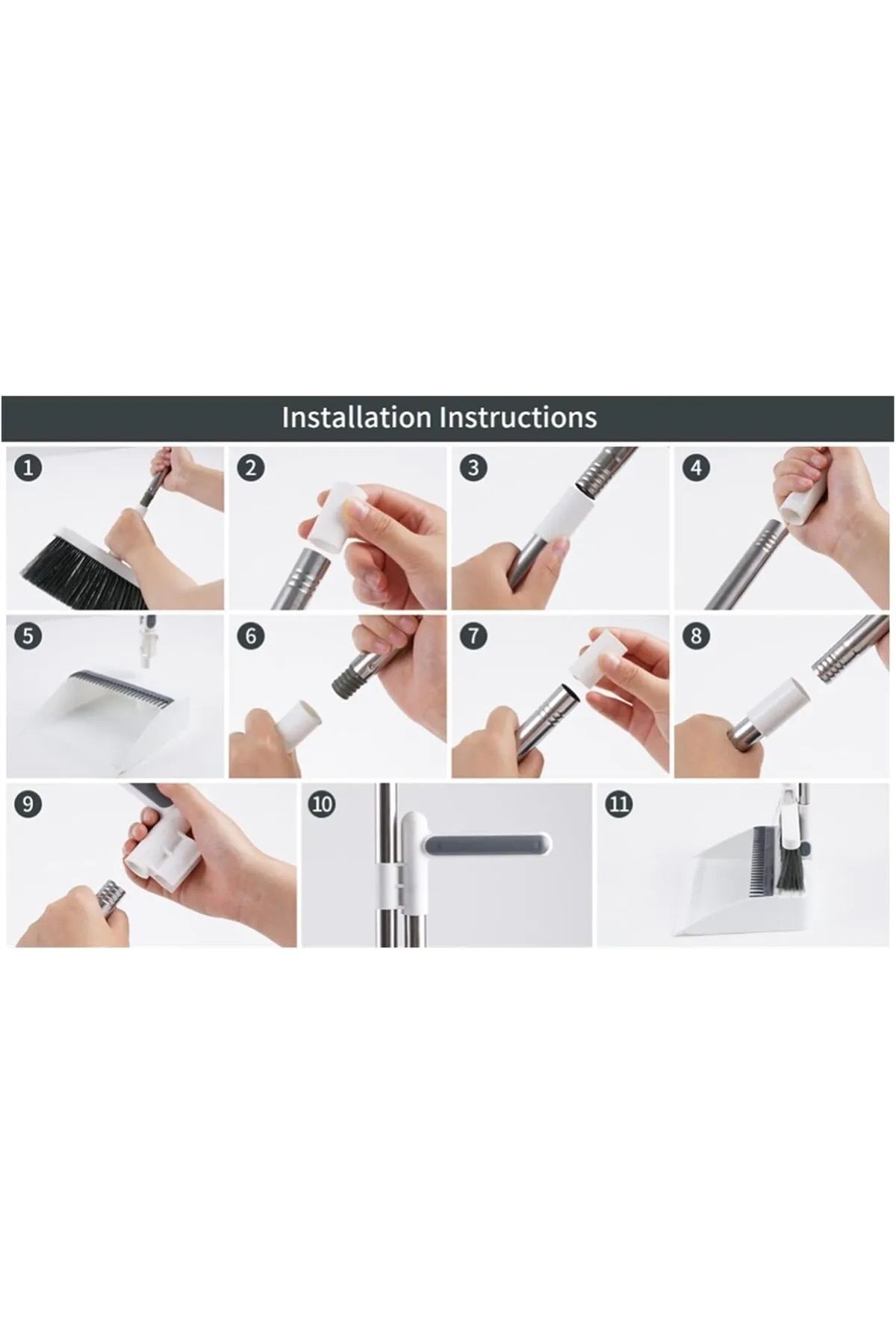 Installation Instructions

1

2

3

4

5

6

7

8

9

10

11