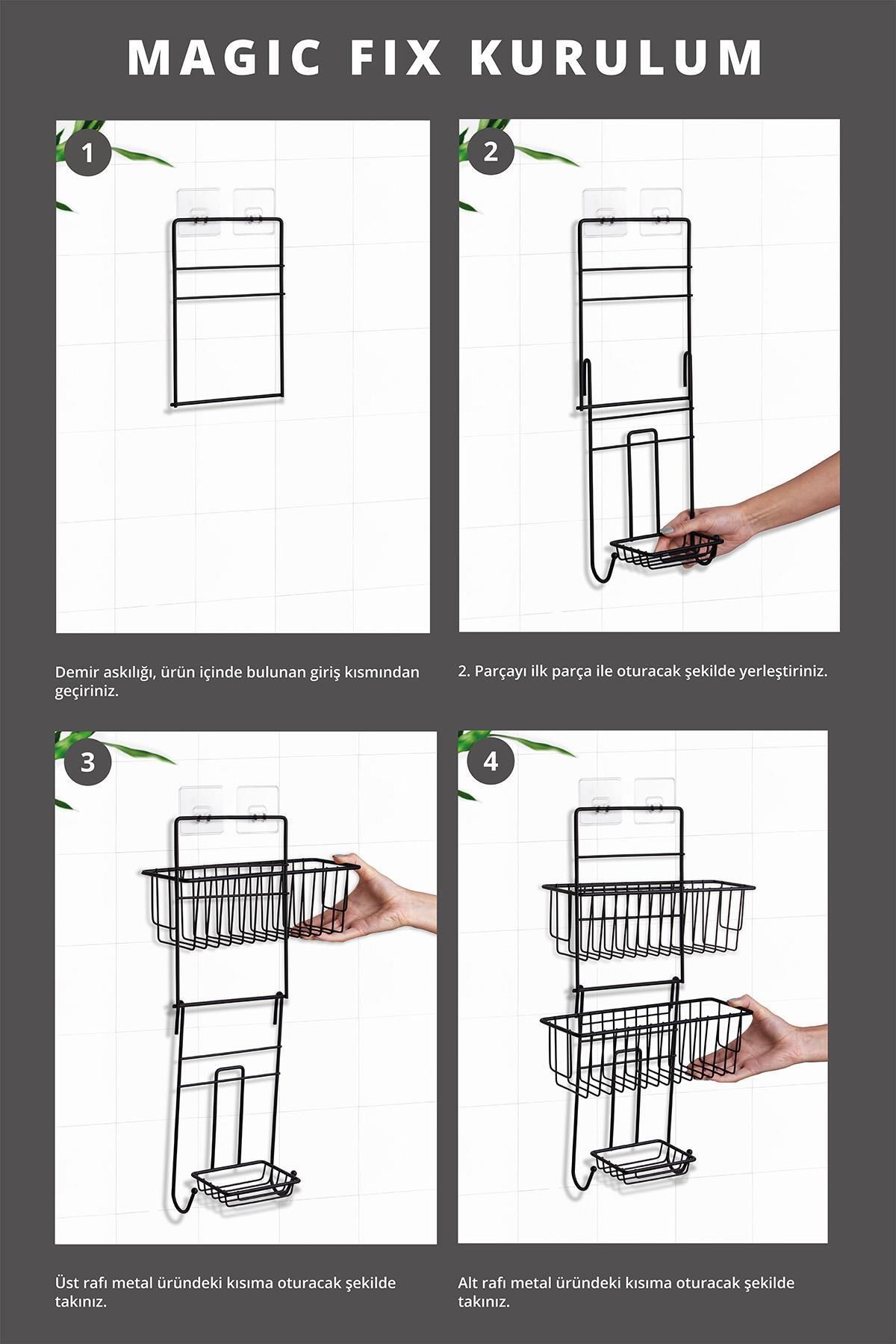 MAGIC FIX KURULUM

1

2

Demir askılığı, ürün içinde bulunan giriş kısmından geçiriniz.

2. Parçayı ilk parça ile oturacak şekilde yerleştiriniz.

3

4

Üst rafı metal üründeki kısıma oturacak şekilde takınız.

Alt rafı metal üründeki kısıma oturacak şekilde takınız.