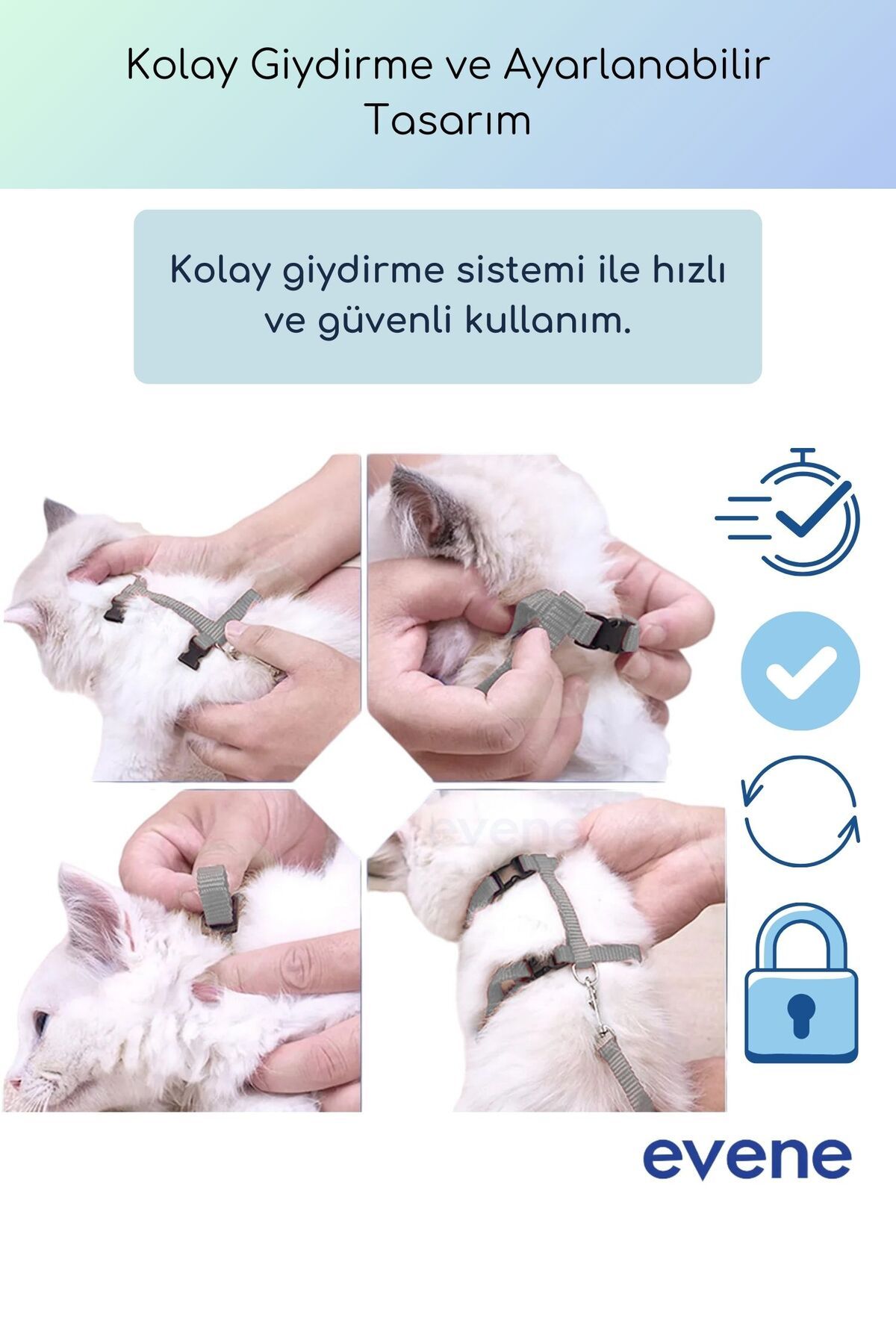 Kolay Giydirme ve Ayarlanabilir Tasarım

Kolay giydirme sistemi ile hızlı ve güvenli kullanım.

evene

evene