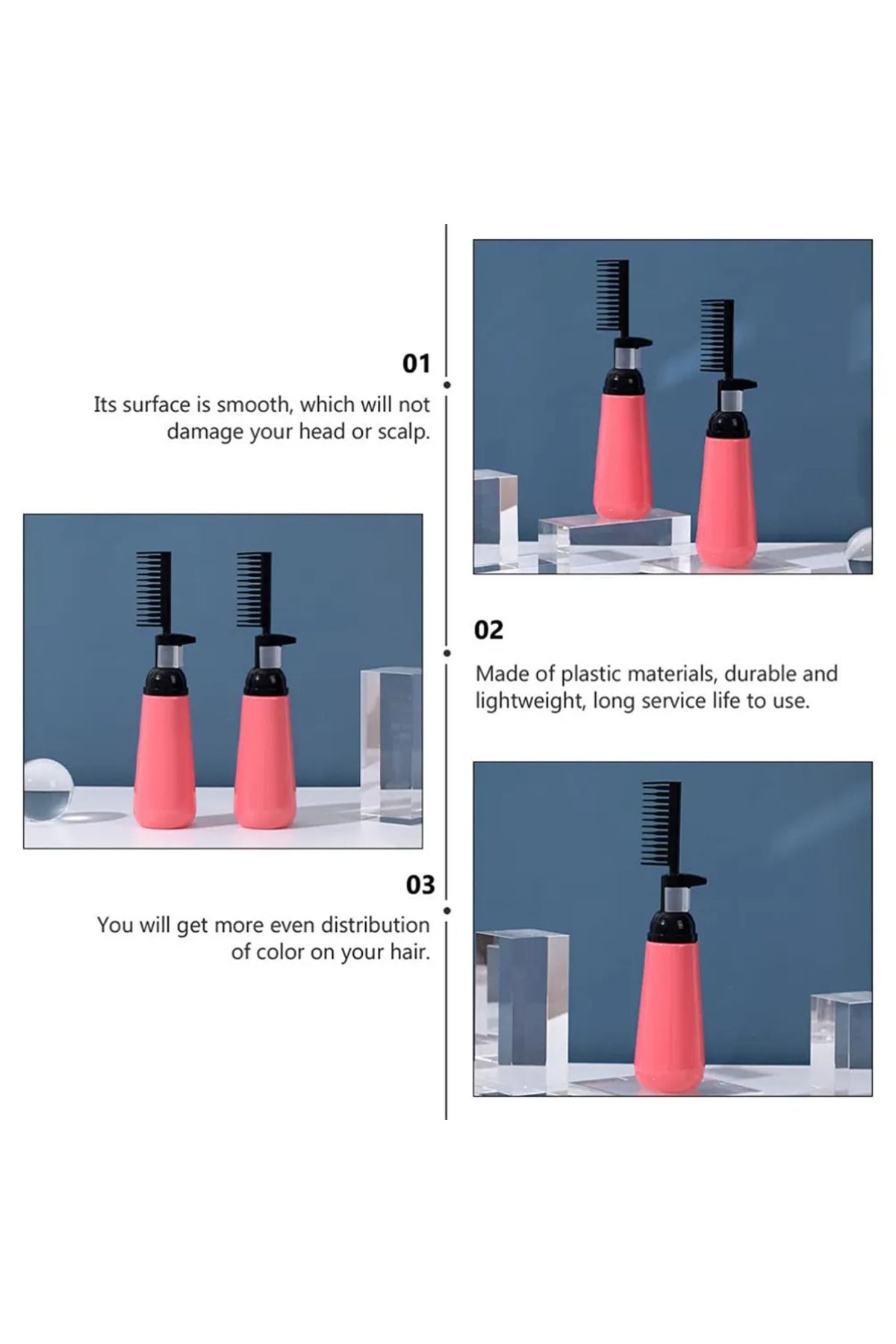 01

Its surface is smooth, which will not damage your head or scalp.

02

Made of plastic materials, durable and lightweight, long service life to use.

03

You will get more even distribution of color on your hair.