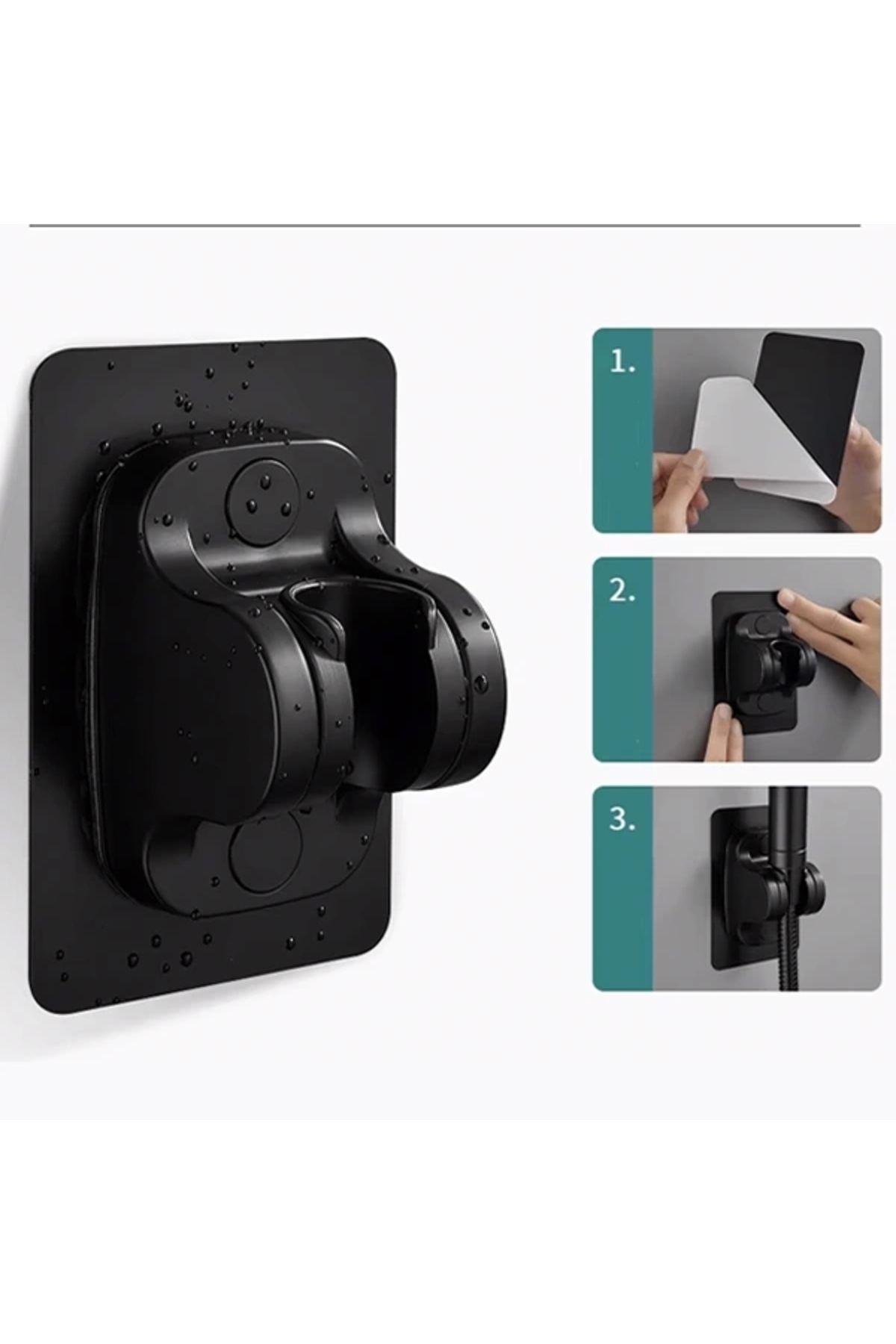 1.

2.

3.