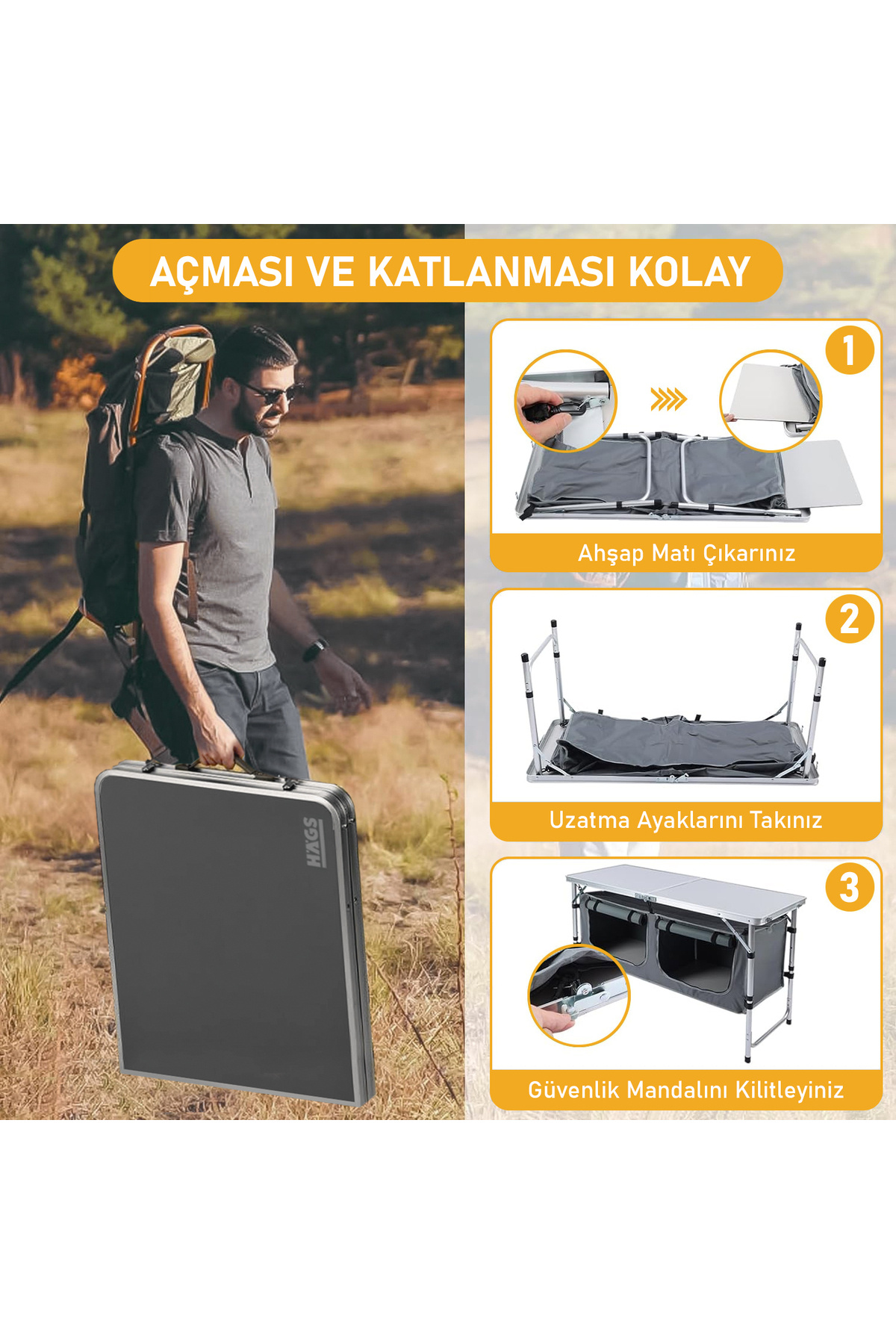 AÇMASI VE KATLANMASI KOLAY

HAGS

1

Ahşap Matı Çıkarınız

2

Uzatma Ayaklarını Takınız

3

Güvenlik Mandalını Kilitleyiniz