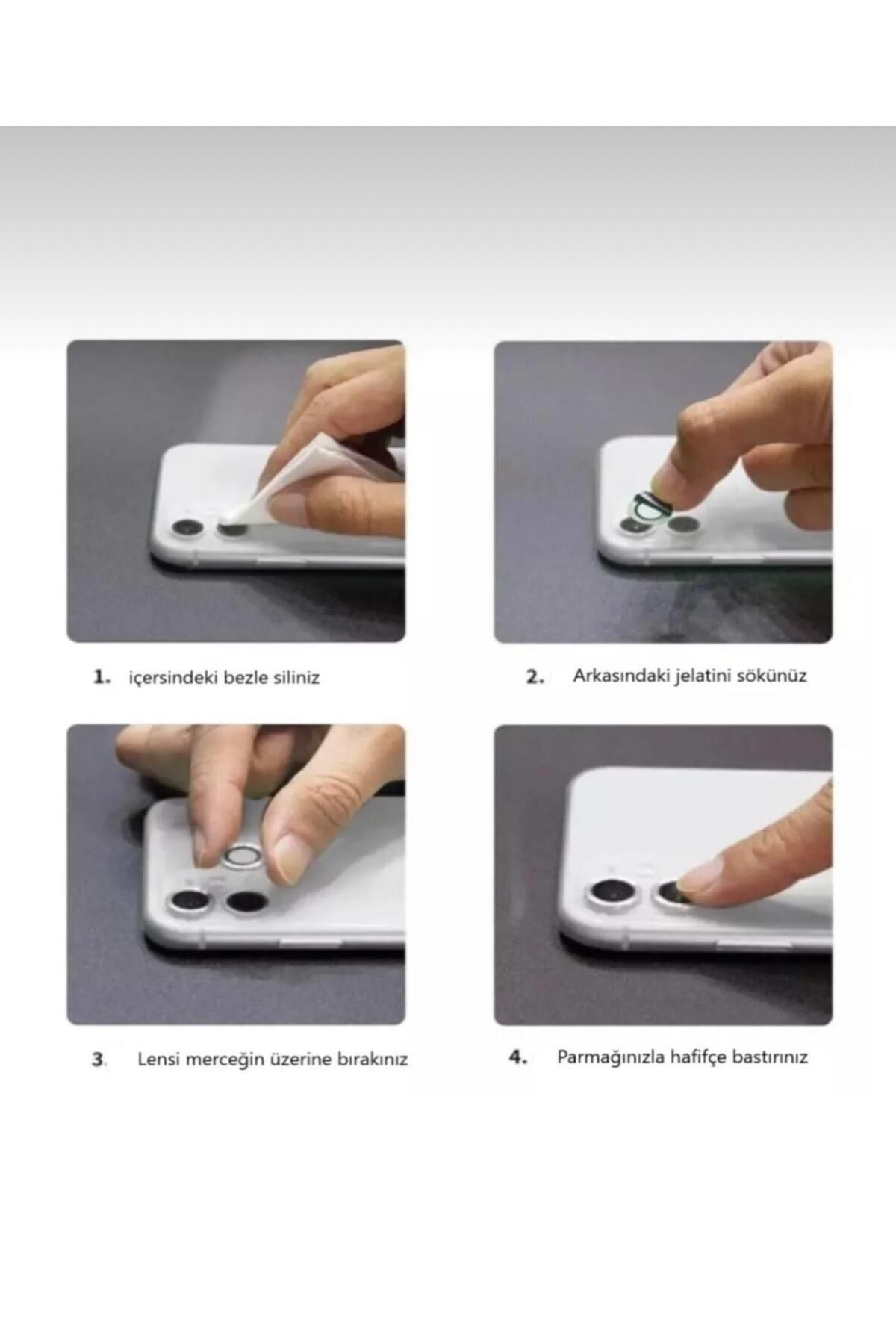 1. içersindeki bezle siliniz

2. Arkasındaki jelatini sökünüz

3. Lensi merceğin üzerine bırakınız

4. Parmağınızla hafifçe bastırınız