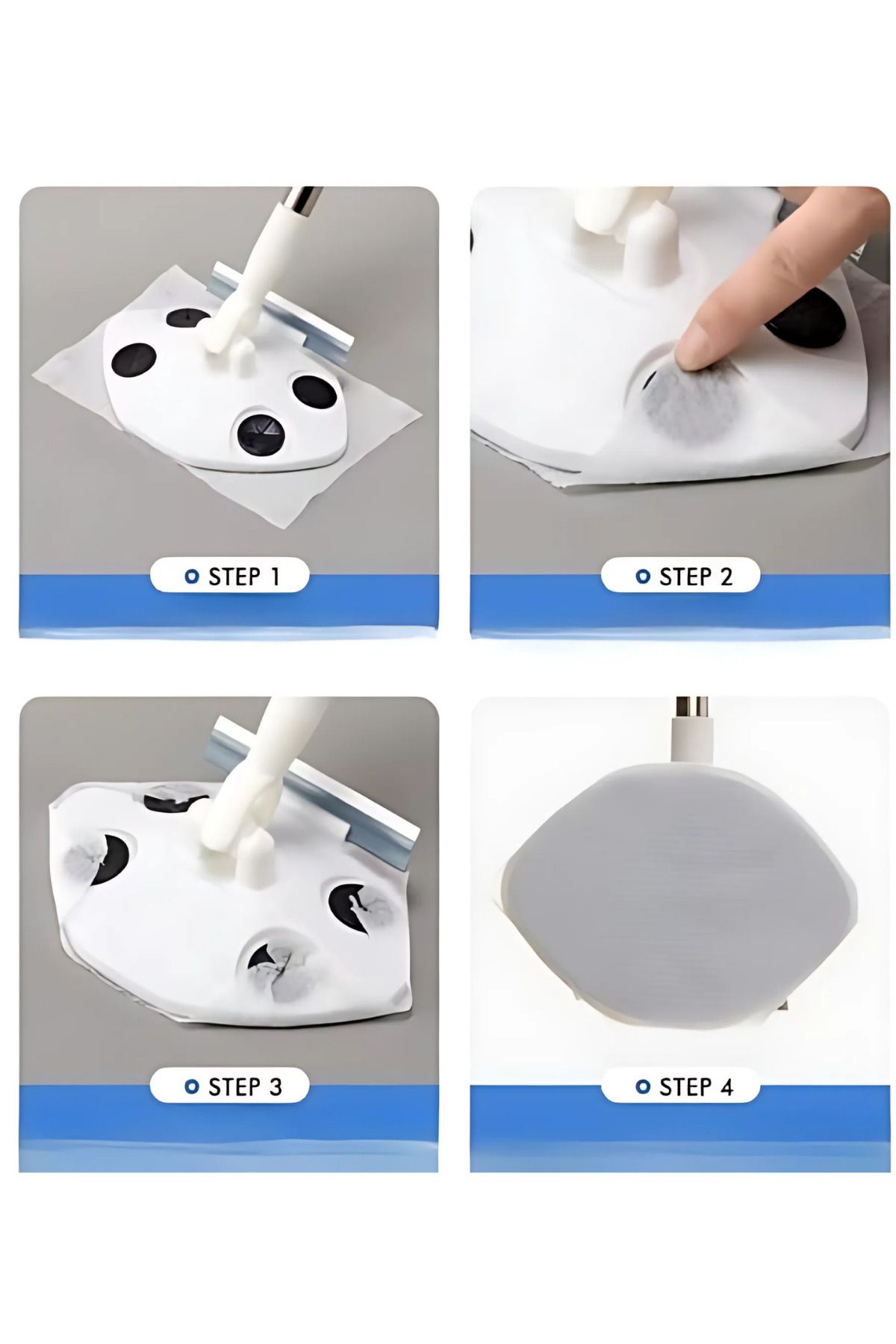 STEP 1

STEP 2

STEP 3

STEP 4