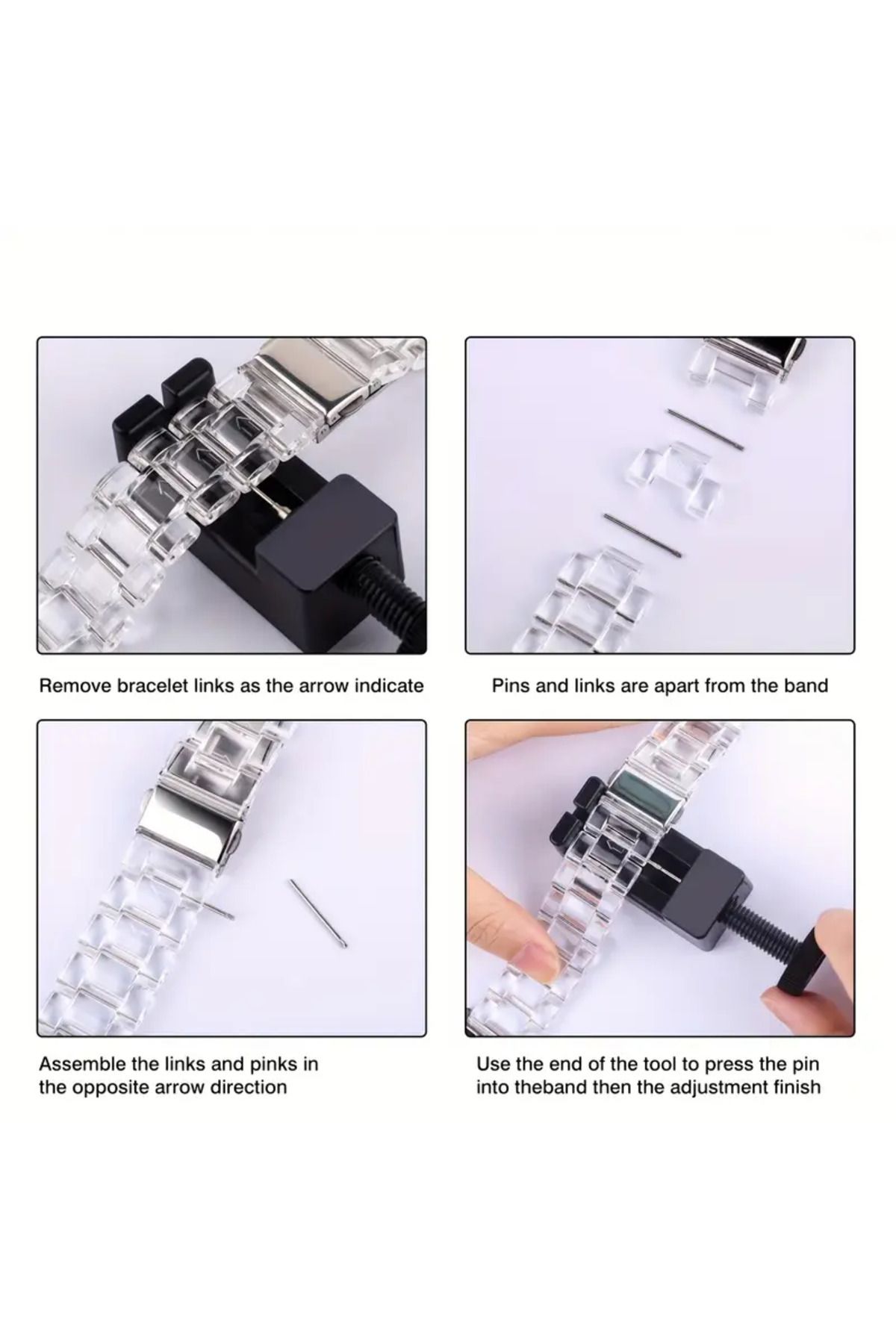 Remove bracelet links as the arrow indicate

Pins and links are apart from the band

Assemble the links and pinks in the opposite arrow direction

Use the end of the tool to press the pin into theband then the adjustment finish