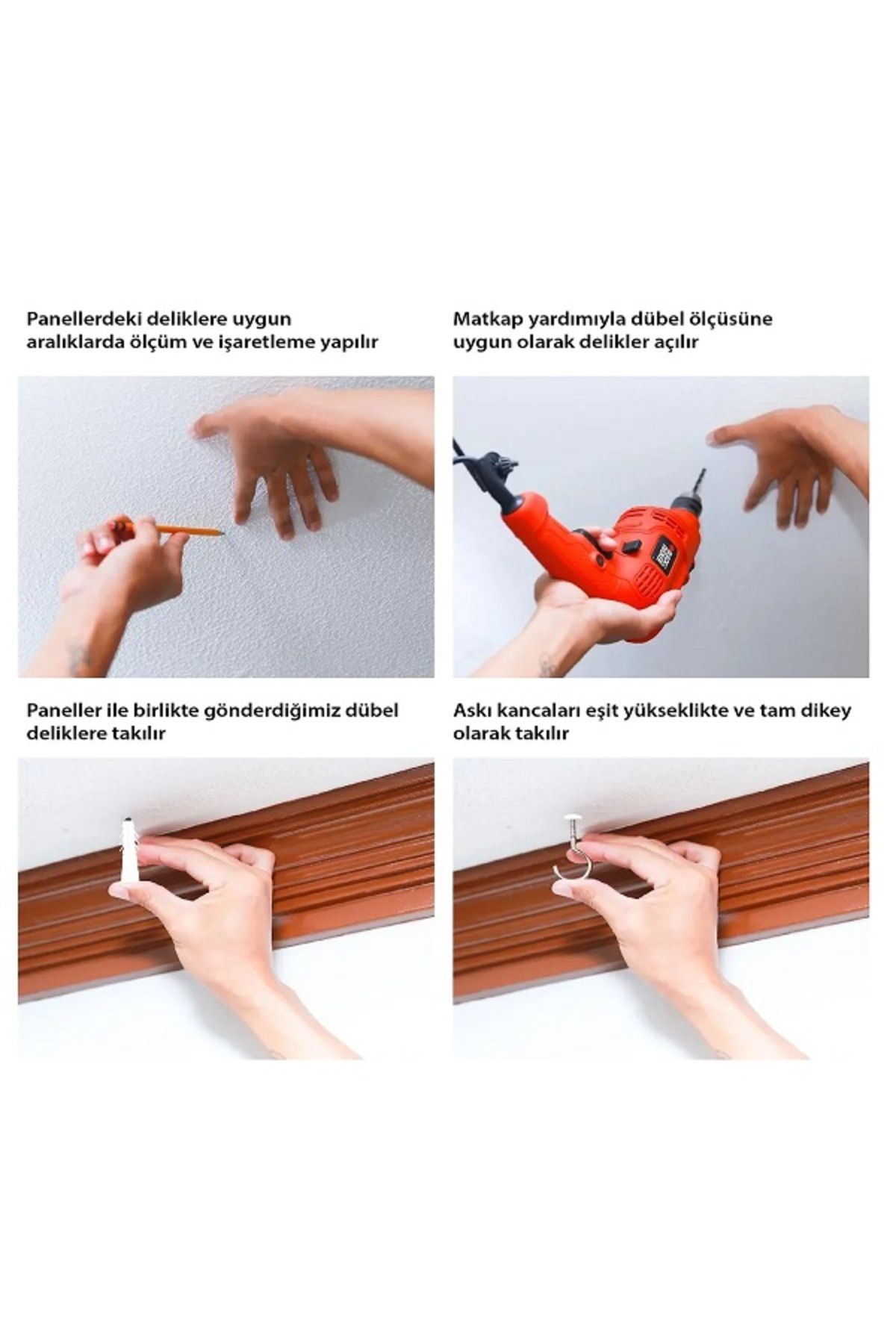 Panellerdeki deliklere uygun aralıklarda ölçüm ve işaretleme yapılır

Matkap yardımıyla dübel ölçüsüne uygun olarak delikler açılır

Paneller ile birlikte gönderdiğimiz dübel deliklere takılır

Askı kancaları eşit yükseklikte ve tam dikey olarak takılır