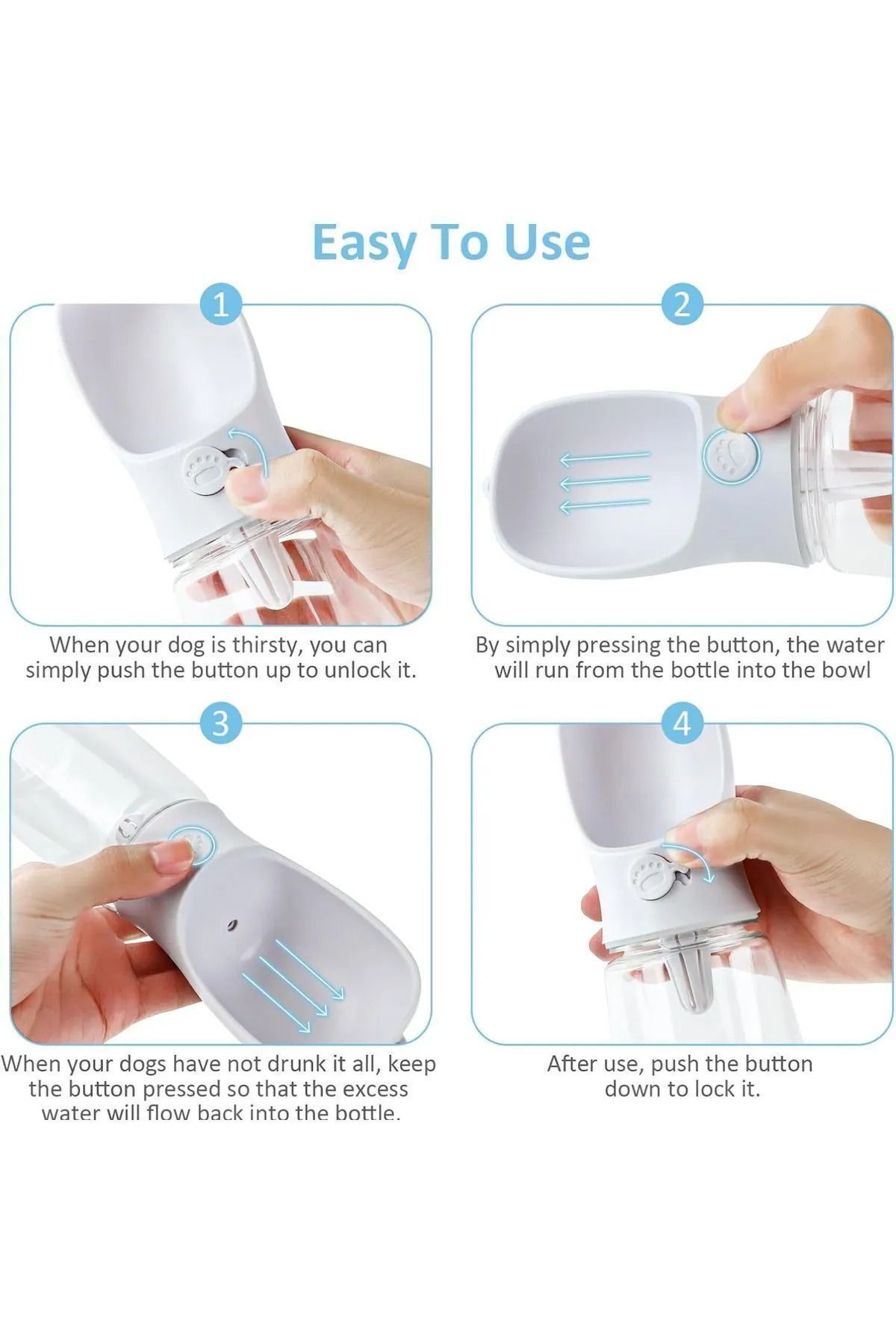 Easy To Use

1

When your dog is thirsty, you can simply push the button up to unlock it.

2

By simply pressing the button, the water will run from the bottle into the bowl

3

When your dogs have not drunk it all, keep the button pressed so that the excess water will flow back into the bottle.

4

After use, push the button down to lock it.