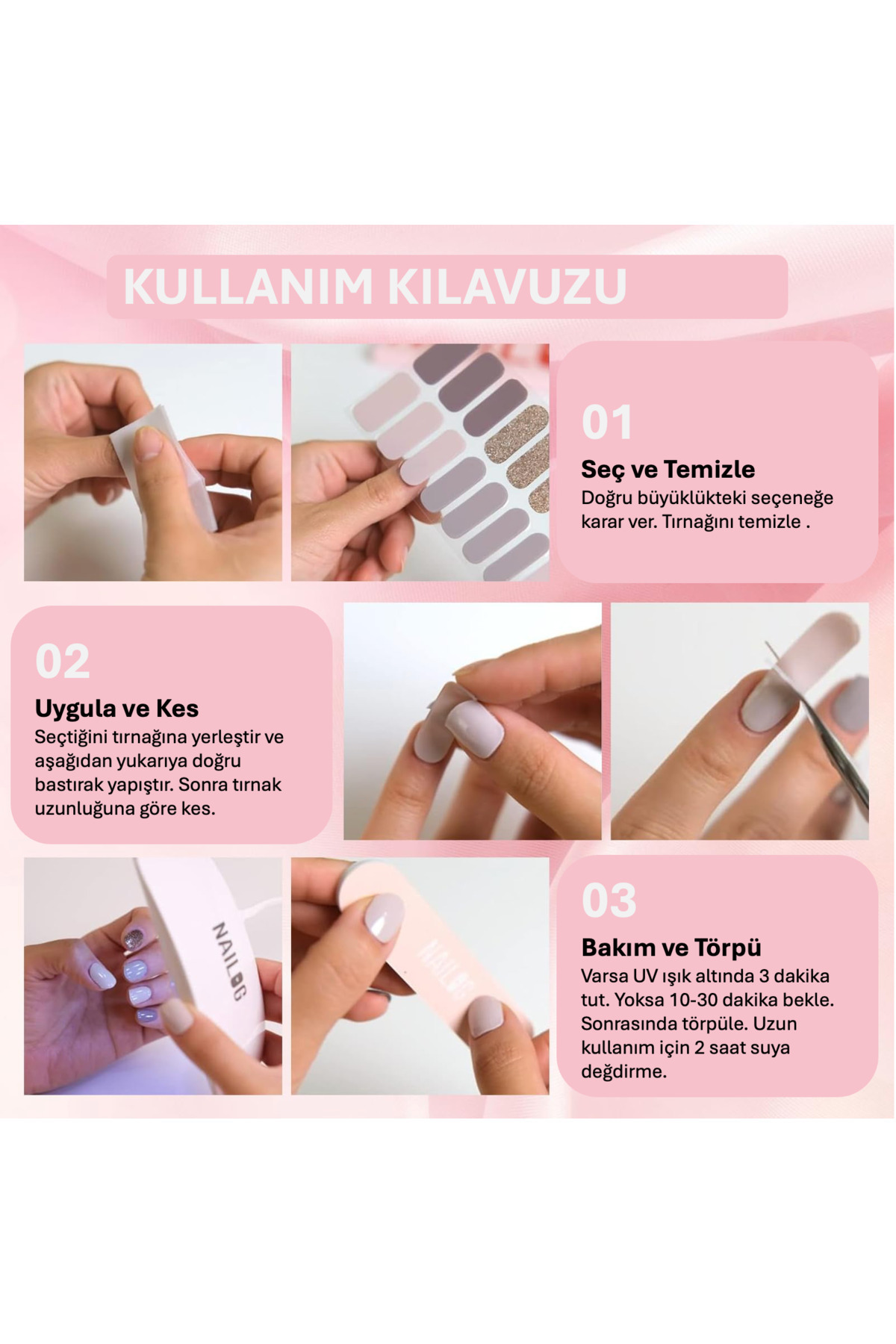 KULLANIM KILAVUZU

01
Seç ve Temizle
Doğru büyüklükteki seçeneğe karar ver. Tırnağını temizle .

02
Uygula ve Kes
Seçtiğini tırnağına yerleştir ve aşağıdan yukarıya doğru bastırak yapıştır. Sonra tırnak uzunluğuna göre kes.

NAILOG

NAILOG

03
Bakım ve Törpü
Varsa UV ışık altında 3 dakika tut. Yoksa 10-30 dakika bekle. Sonrasında törpüle. Uzun kullanım için 2 saat suya değdirme.