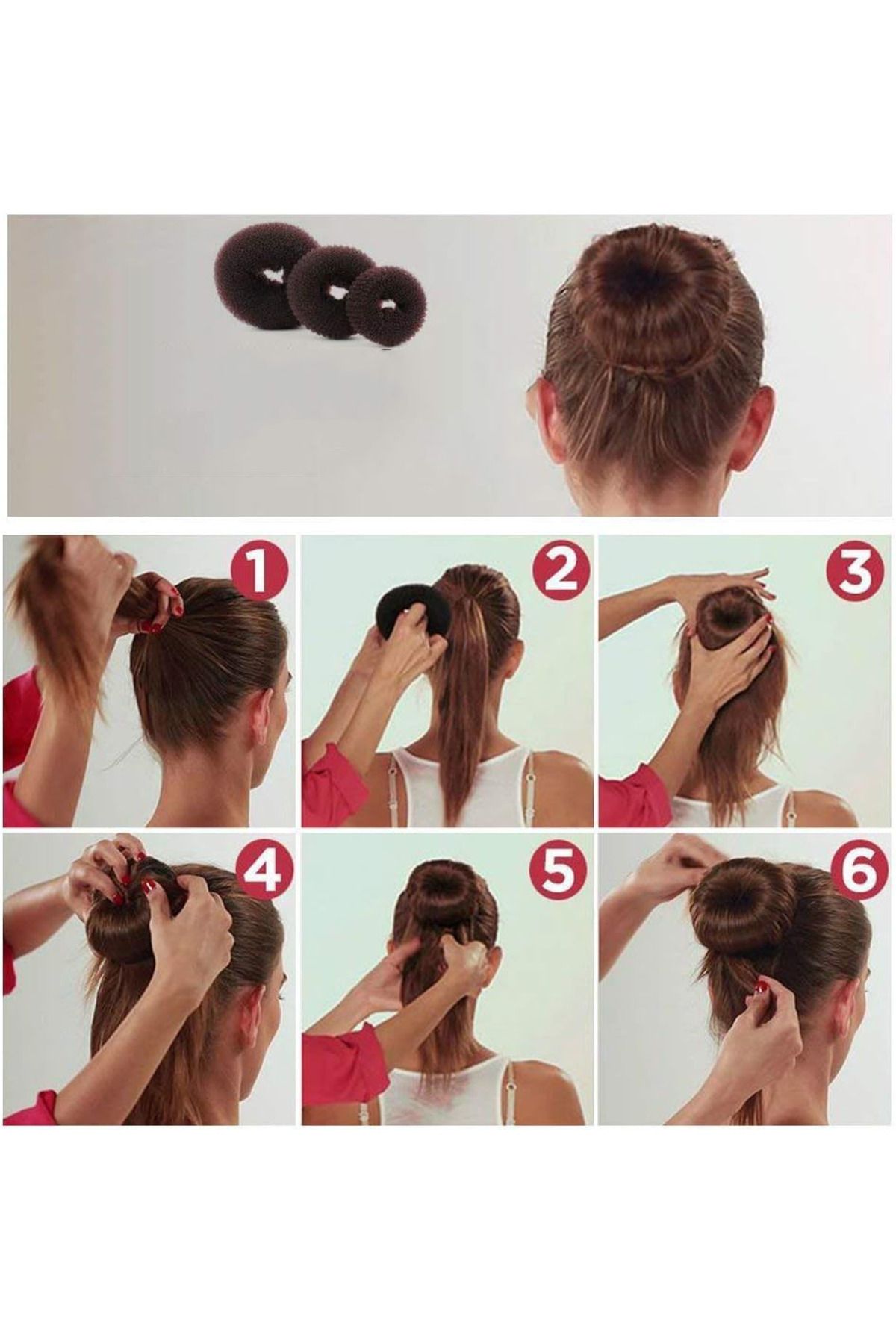 1

2

3

4

5

6