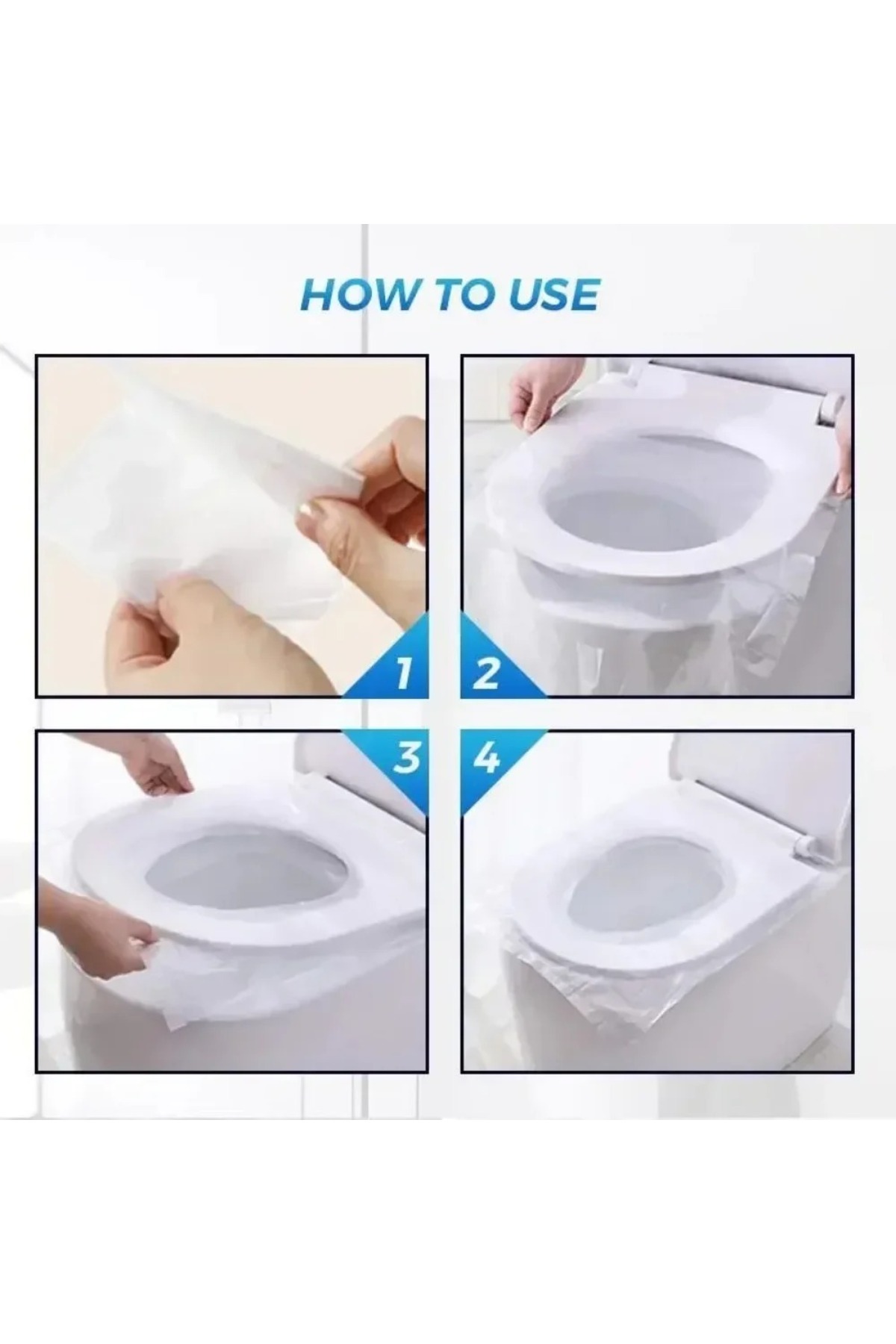 HOW TO USE

1

2

3

4