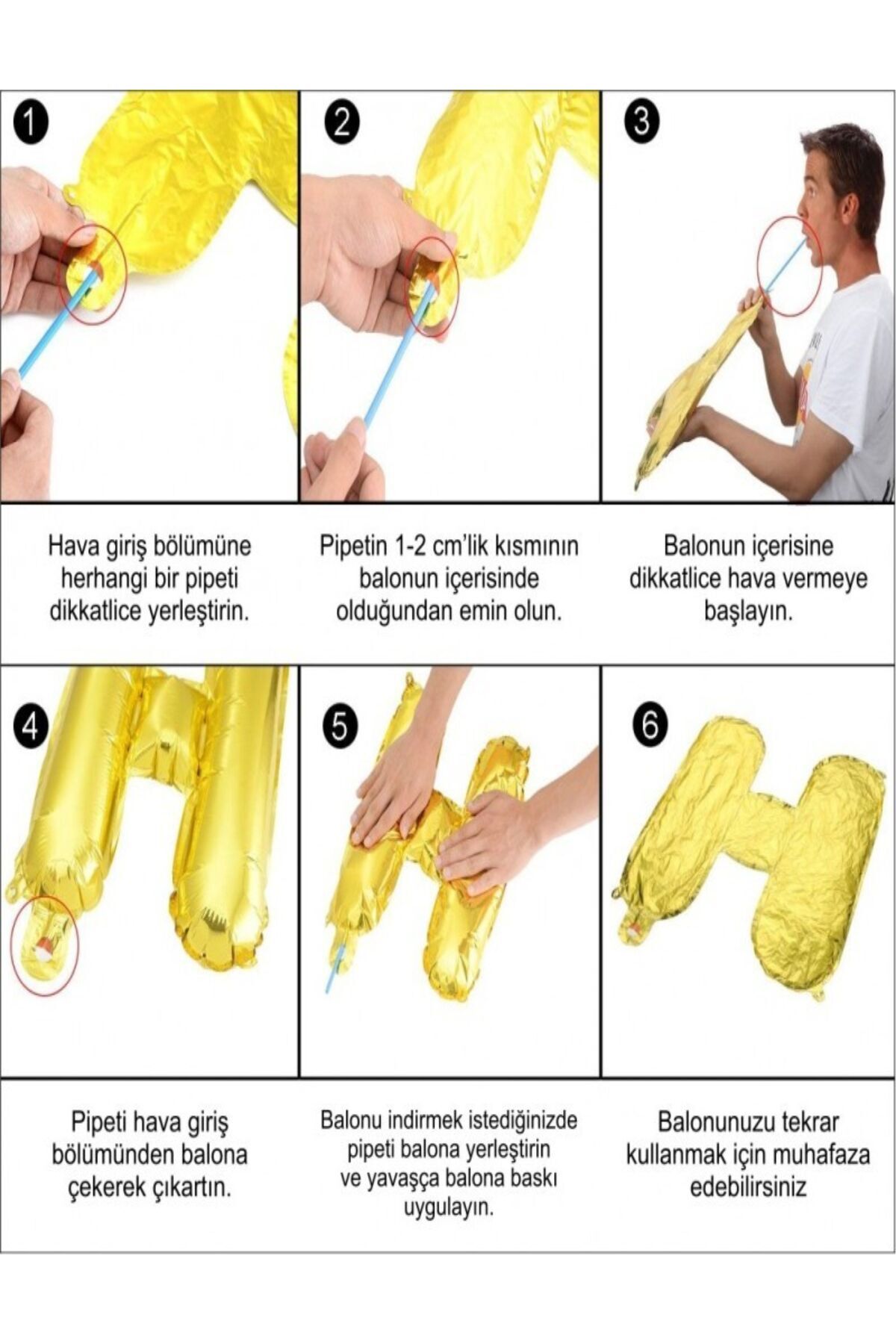 1

2

3

Hava giriş bölümüne herhangi bir pipeti dikkatlice yerleştirin.

Pipetin 1-2 cm'lik kısmının balonun içerisinde olduğundan emin olun.

Balonun içerisine dikkatlice hava vermeye başlayın.

4

5

6

Pipeti hava giriş bölümünden balona çekerek çıkartın.

Balonu indirmek istediğinizde pipeti balona yerleştirin ve yavaşça balona baskı uygulayın.

Balonunuzu tekrar kullanmak için muhafaza edebilirsiniz