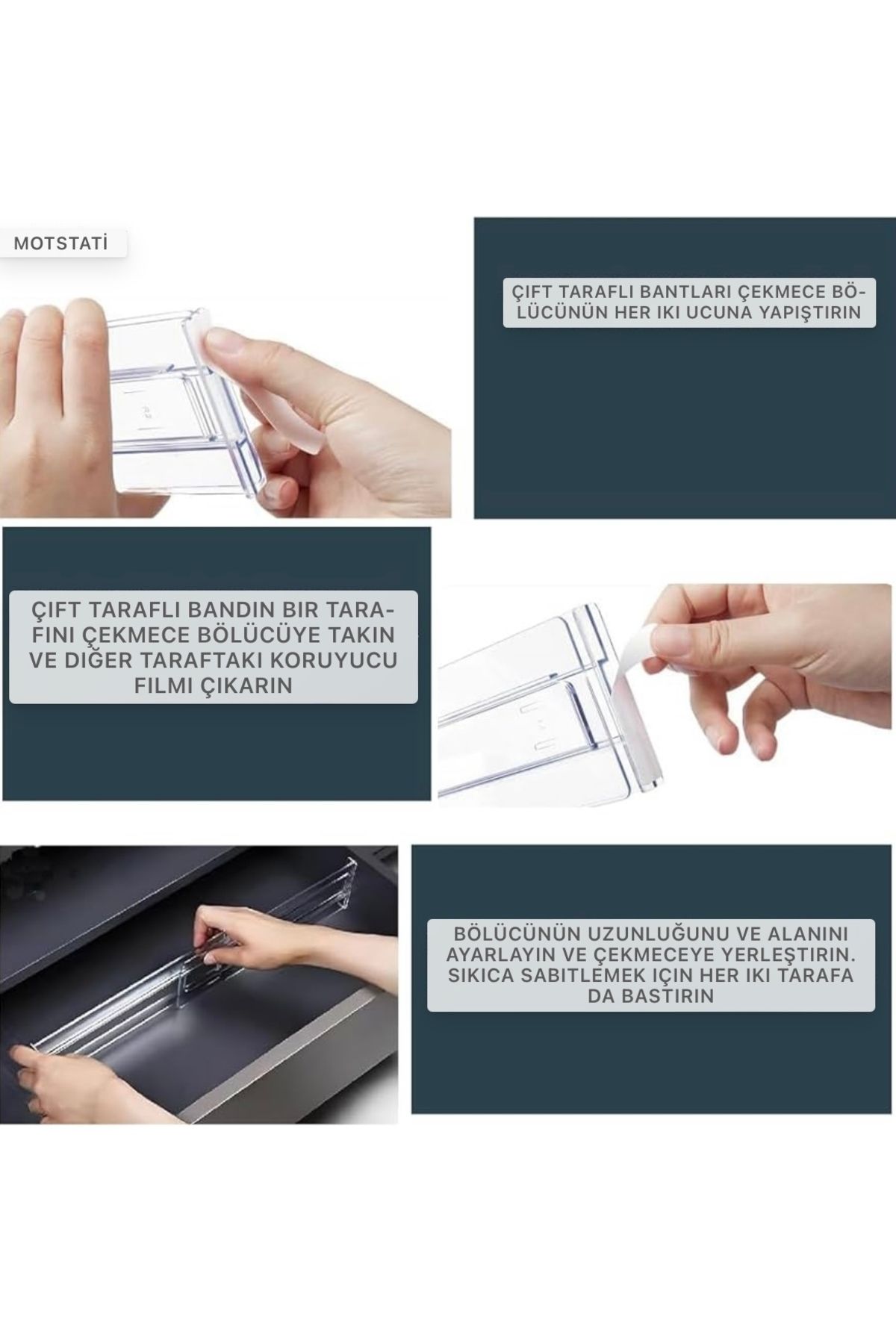 MOTSTATİ

ÇIFT TARAFLI BANTLARI ÇEKMECE BÖLÜCÜNÜN HER IKI UCUNA YAPIŞTIRIN

ÇIFT TARAFLI BANDIN BIR TARAFINI ÇEKMECE BÖLÜCÜYE TAKIN VE DIĞER TARAFTAKI KORUYUCU FILMI ÇIKARIN

BÖLÜCÜNÜN UZUNLUĞUNU VE ALANINI AYARLAYIN VE ÇEKMECEYE YERLEŞTIRIN. SIKICA SABITLEMEK IÇIN HER IKI TARAFA DA BASTIRIN