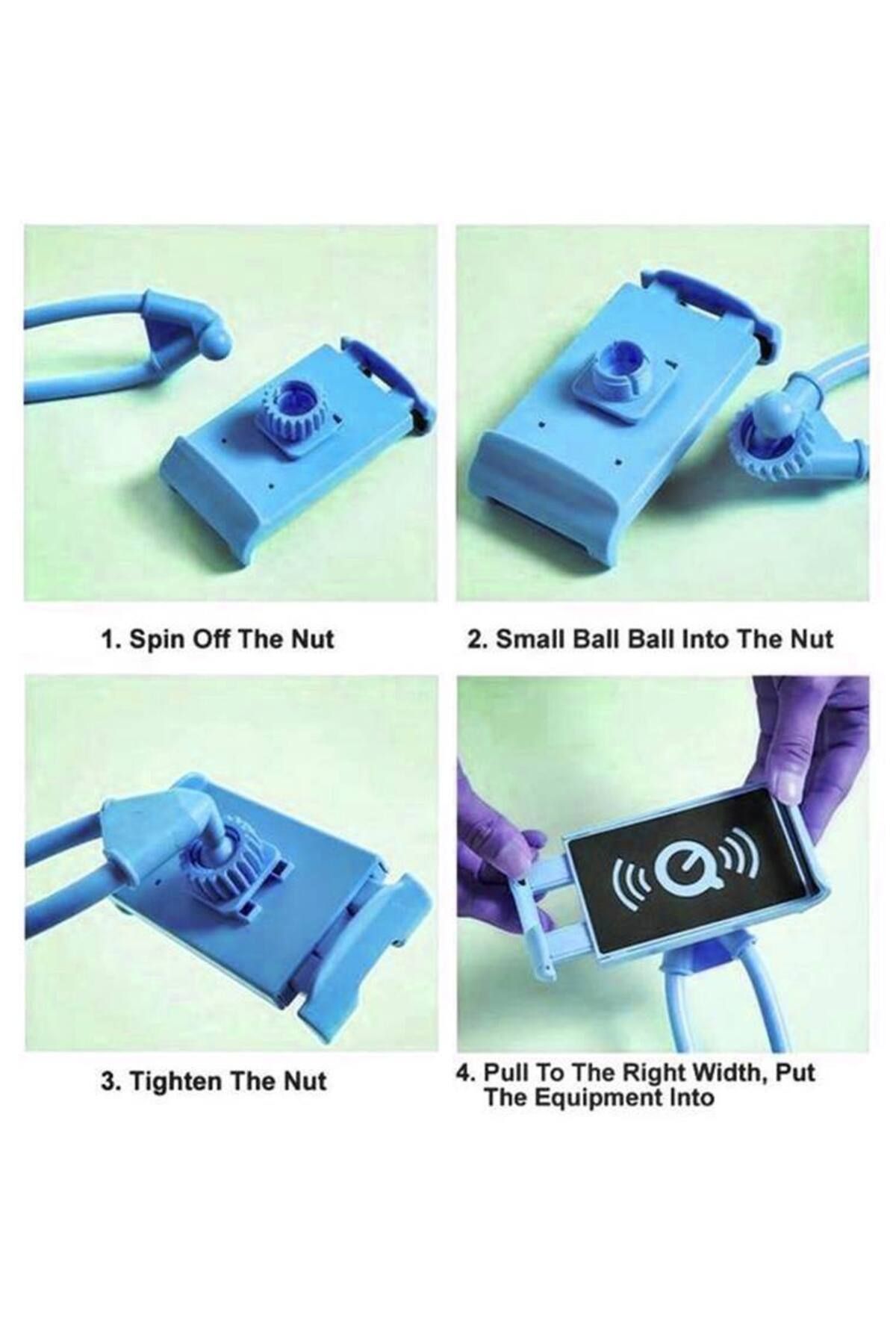 1. Spin Off The Nut

2. Small Ball Ball Into The Nut

3. Tighten The Nut

4. Pull To The Right Width, Put The Equipment Into