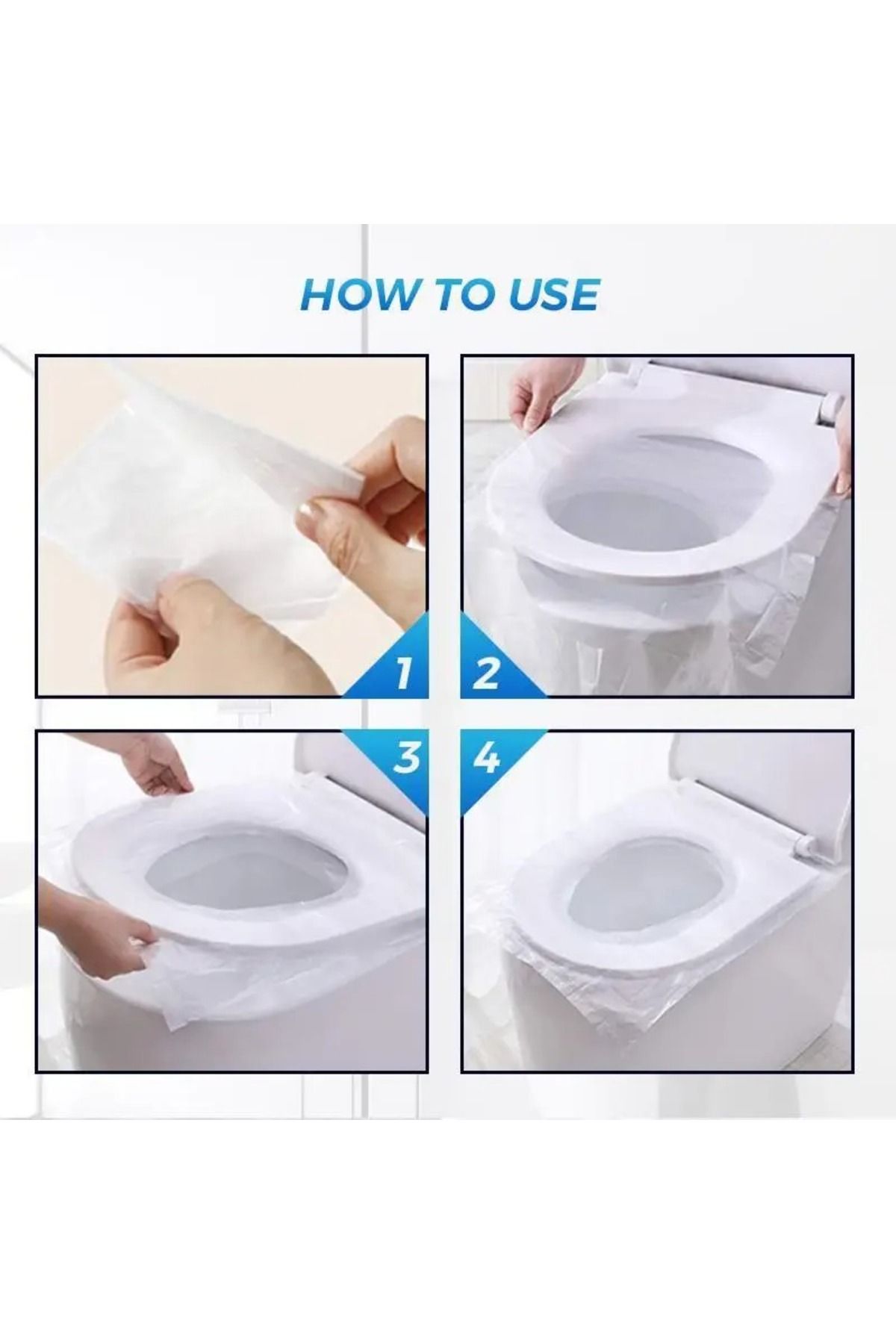 HOW TO USE

1

2

3

4