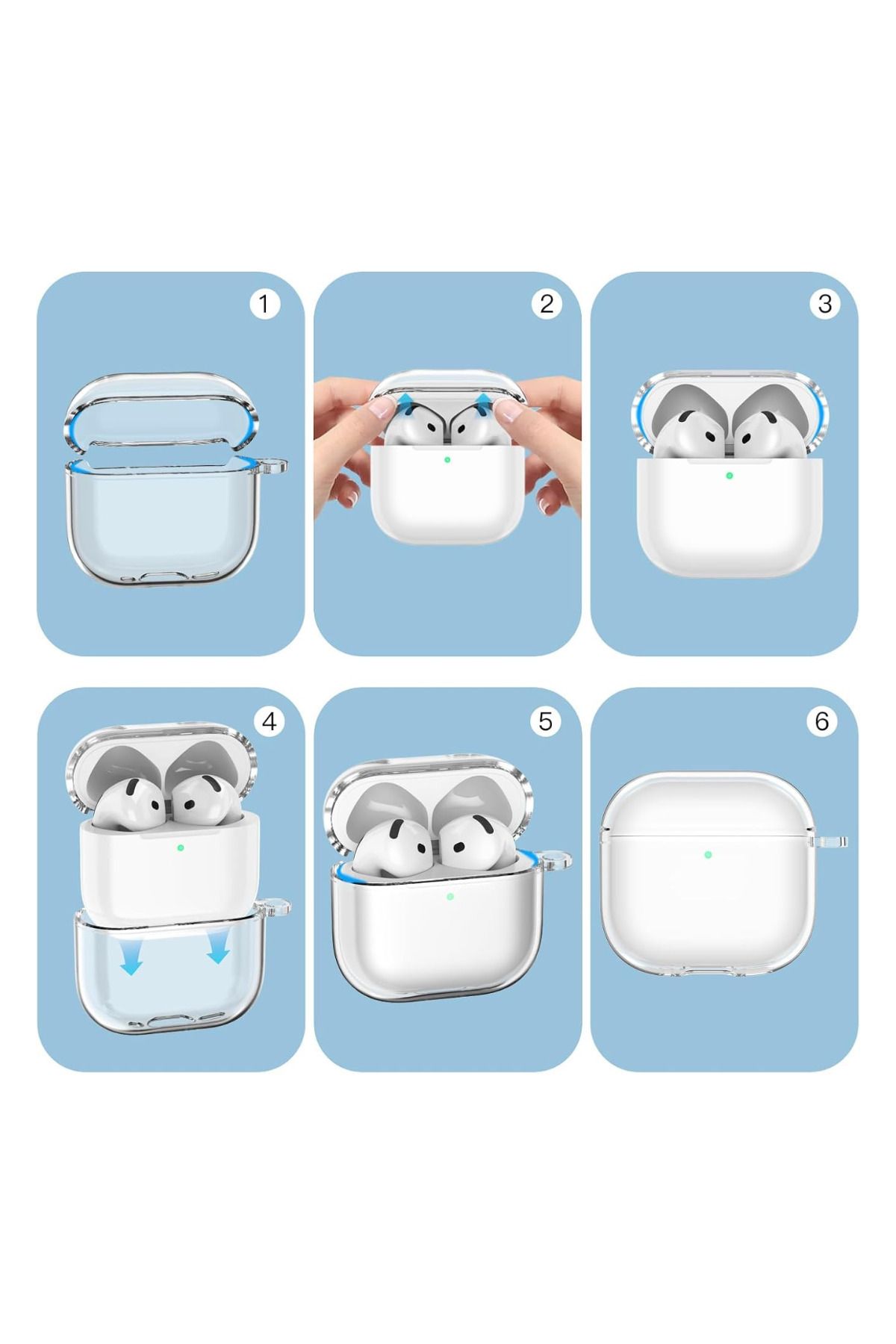 1

2

3

4

5

6