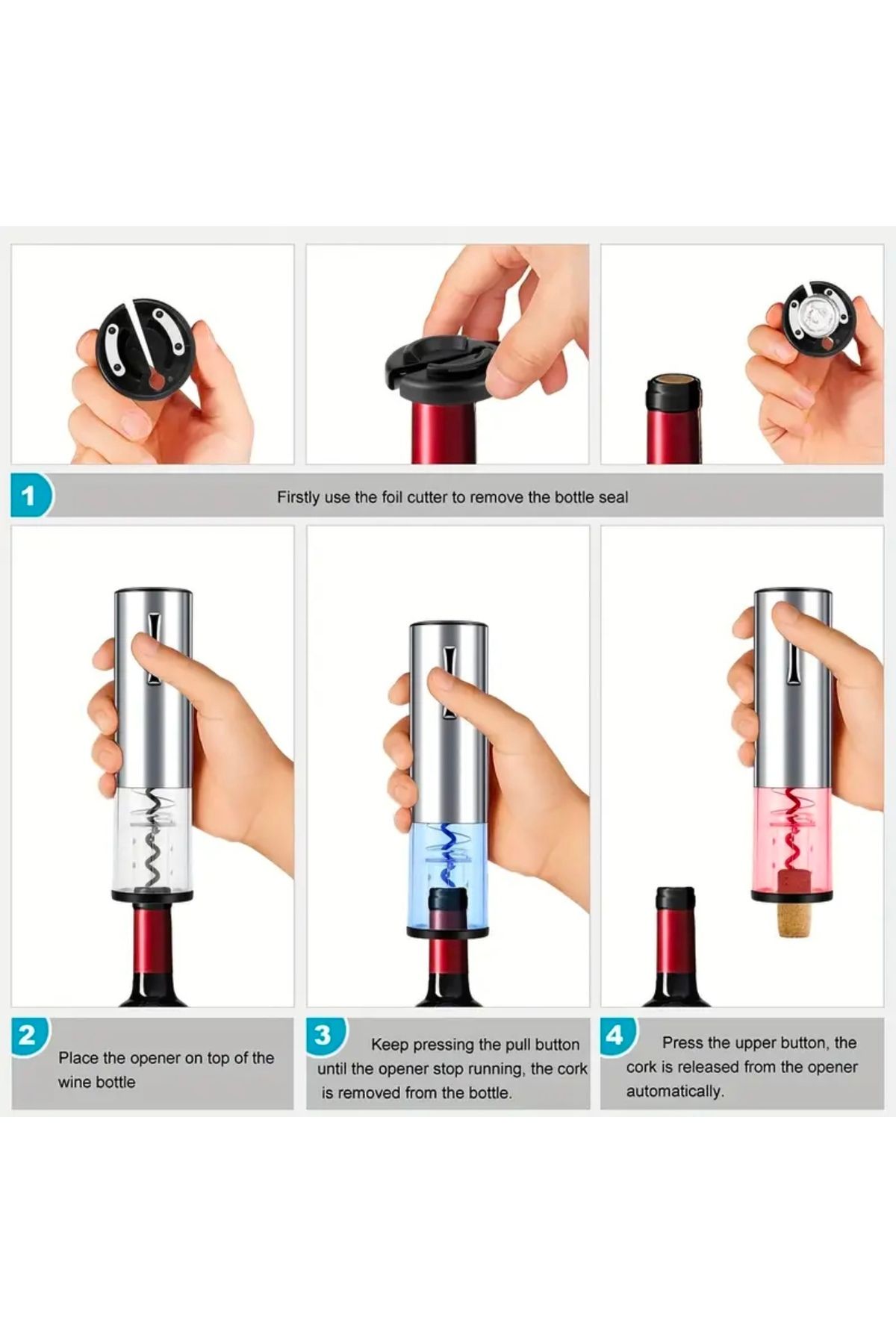 1

Firstly use the foil cutter to remove the bottle seal

2

Place the opener on top of the wine bottle

3

Keep pressing the pull button until the opener stop running, the cork is removed from the bottle.

4

Press the upper button, the cork is released from the opener automatically.