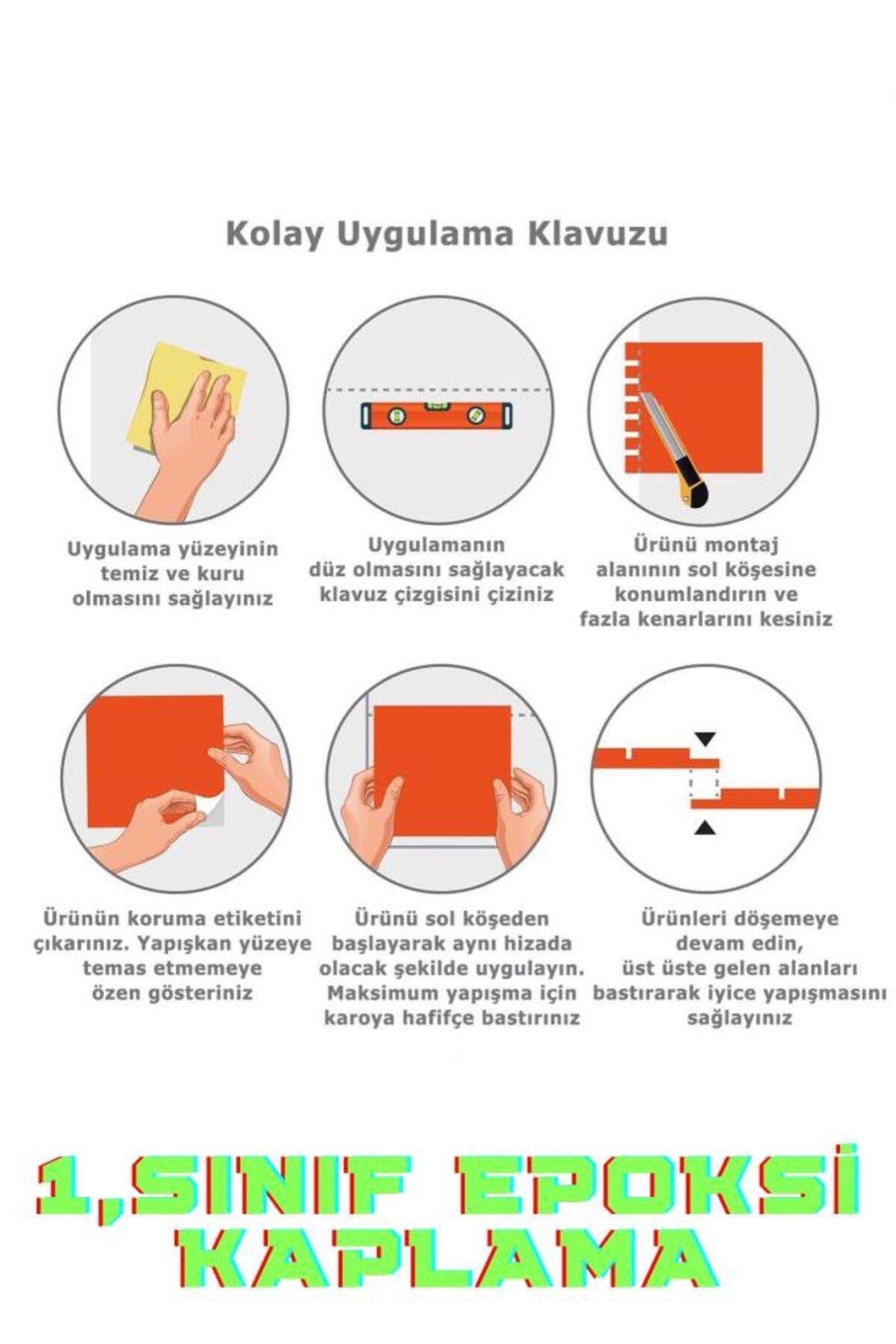 Kolay Uygulama Klavuzu

Uygulama yüzeyinin temiz ve kuru olmasını sağlayınız

Uygulamanın düz olmasını sağlayacak klavuz çizgisini çiziniz

Ürünü montaj alanının sol köşesine konumlandırın ve fazla kenarlarını kesiniz

Ürünün koruma etiketini çıkarınız. Yapışkan yüzeye temas etmemeye özen gösteriniz

Ürünü sol köşeden başlayarak aynı hizada olacak şekilde uygulayın. Maksimum yapışma için karoya hafifçe bastırınız

Ürünleri döşemeye devam edin, üst üste gelen alanları bastırarak iyice yapışmasını sağlayınız

1,SINIF EPOKSİ KAPLAMA