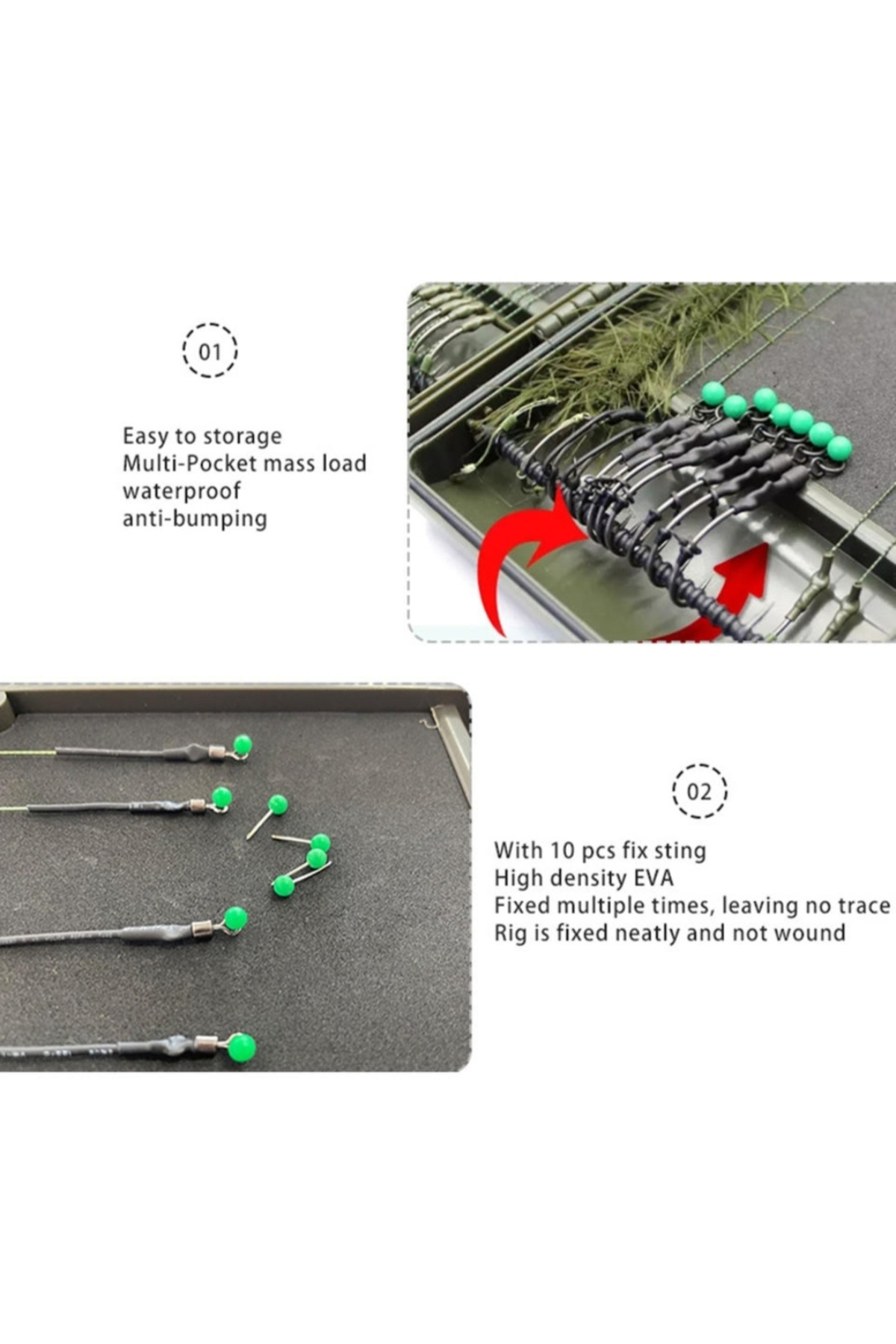 01

Easy to storage
Multi-Pocket mass load
waterproof
anti-bumping

02

With 10 pcs fix sting
High density EVA
Fixed multiple times, leaving no trace
Rig is fixed neatly and not wound