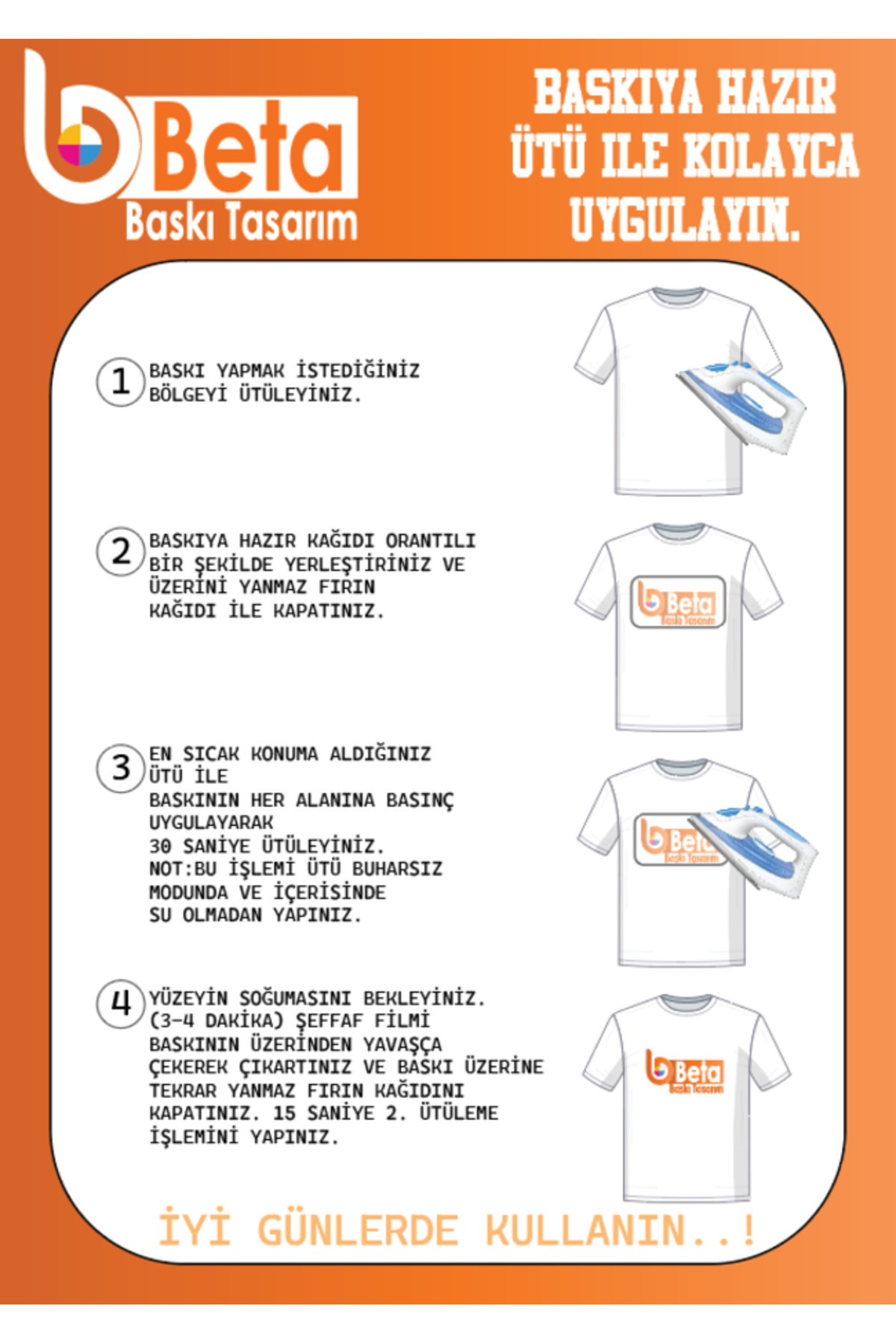 Beta
Baskı Tasarım

BASKIYA HAZIR ÜTÜ ILE KOLAYCA UYGULAYIN.

1 BASKI YAPMAK İSTEDİĞİNİZ BÖLGEYİ ÜTÜLEYİNİZ.

2 BASKIYA HAZIR KAĞIDI ORANTILI BİR ŞEKİLDE YERLEŞTİRİNİZ VE ÜZERİNİ YANMAZ FIRIN KAĞIDI İLE KAPATINIZ.

Beta
Baskı Tasarım

3 EN SICAK KONUMA ALDIĞINIZ ÜTÜ İLE BASKININ HER ALANINA BASINÇ UYGULAYARAK 30 SANİYE ÜTÜLEYİNİZ. NOT:BU İŞLEMİ ÜTÜ BUHARSIZ MODUNDA VE İÇERİSİNDE SU OLMADAN YAPINIZ.

Beta
Baskı Tasarım

4 YÜZEYİN SOĞUMASINI BEKLEYİNİZ. (3-4 DAKİKA) ŞEFFAF FİLMİ BASKININ ÜZERİNDEN YAVAŞÇA ÇEKEREK ÇIKARTINIZ VE BASKI ÜZERİNE TEKRAR YANMAZ FIRIN KAĞIDINI KAPATINIZ. 15 SANİYE 2. ÜTÜLEME İŞLEMİNİ YAPINIZ.

Beta
Baskı Tasarım

İYİ GÜNLERDE KULLANIN..!