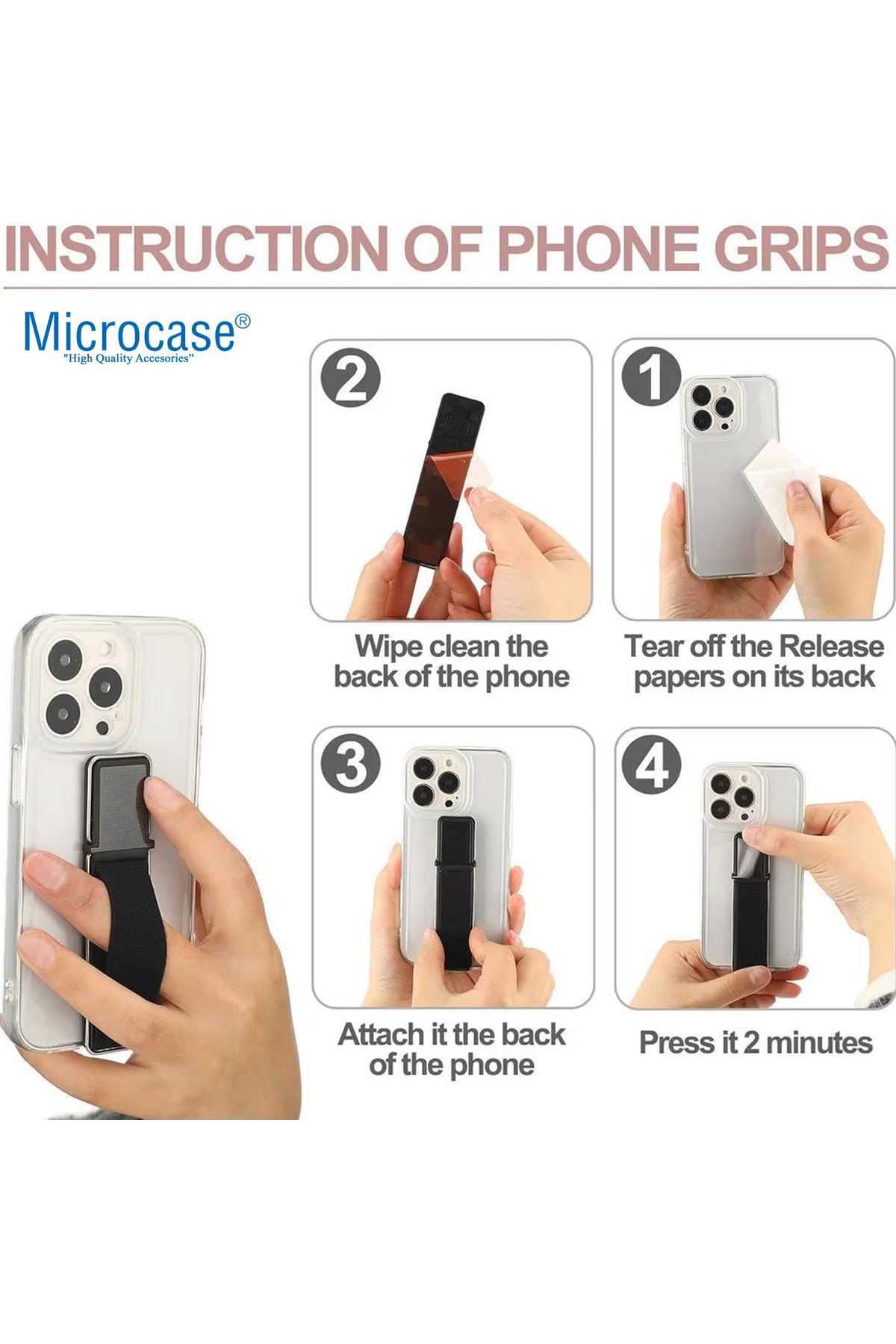 INSTRUCTION OF PHONE GRIPS

Microcase®
"High Quality Accesories"

2

Wipe clean the back of the phone

1

Tear off the Release papers on its back

3

Attach it the back of the phone

4

Press it 2 minutes