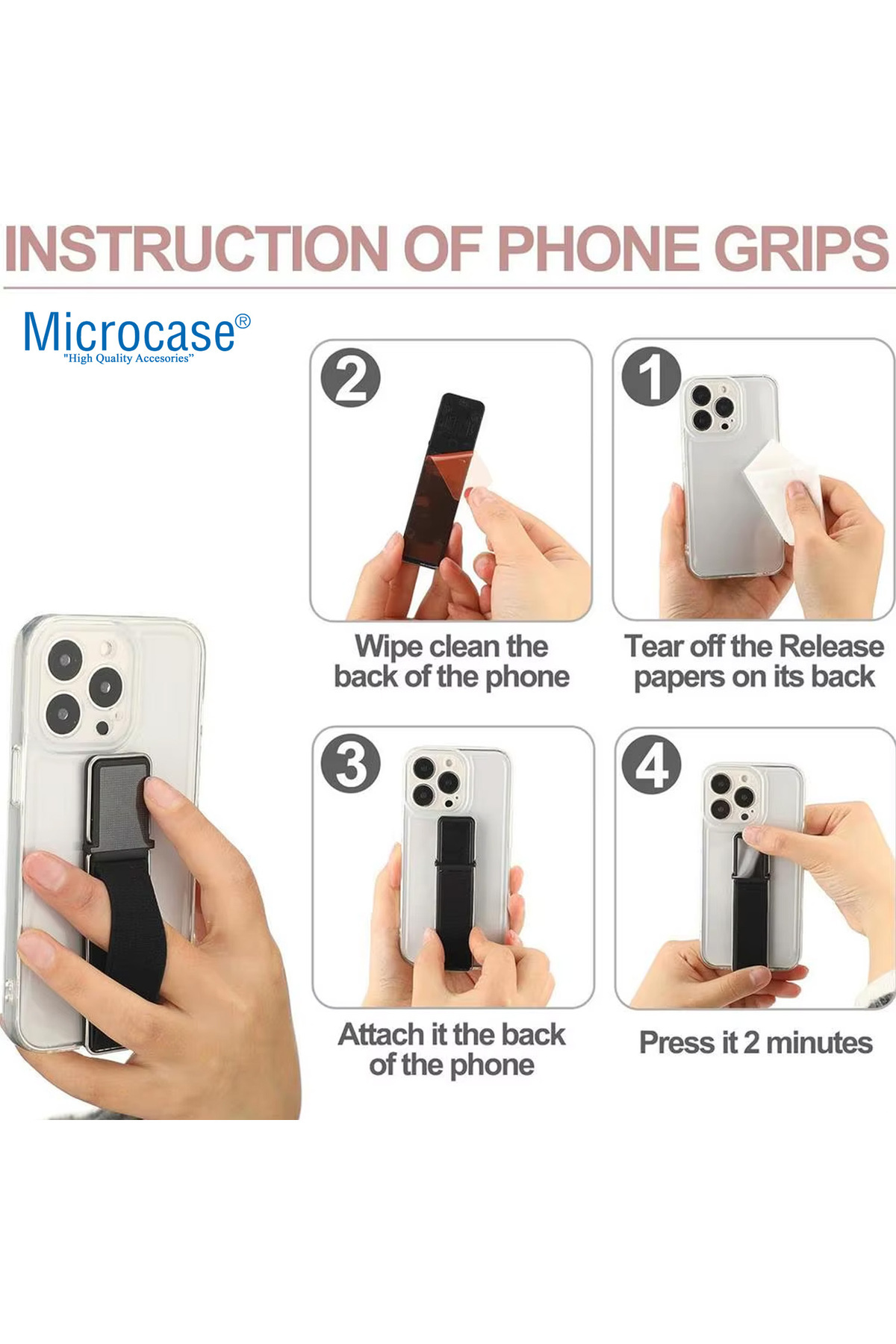 INSTRUCTION OF PHONE GRIPS

Microcase®
"High Quality Accesories"

2

Wipe clean the back of the phone

1

Tear off the Release papers on its back

3

Attach it the back of the phone

4

Press it 2 minutes