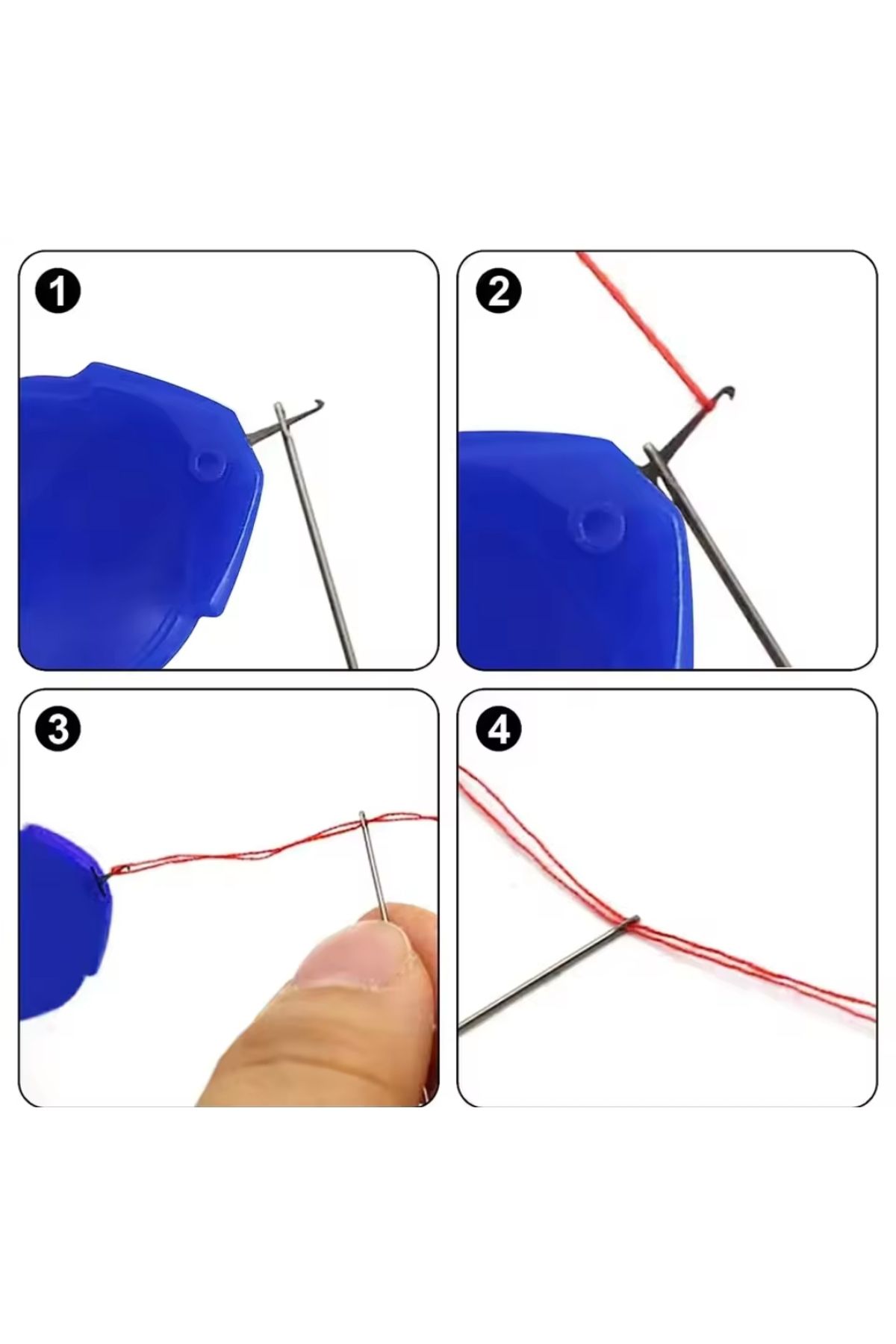 1

2

3

4