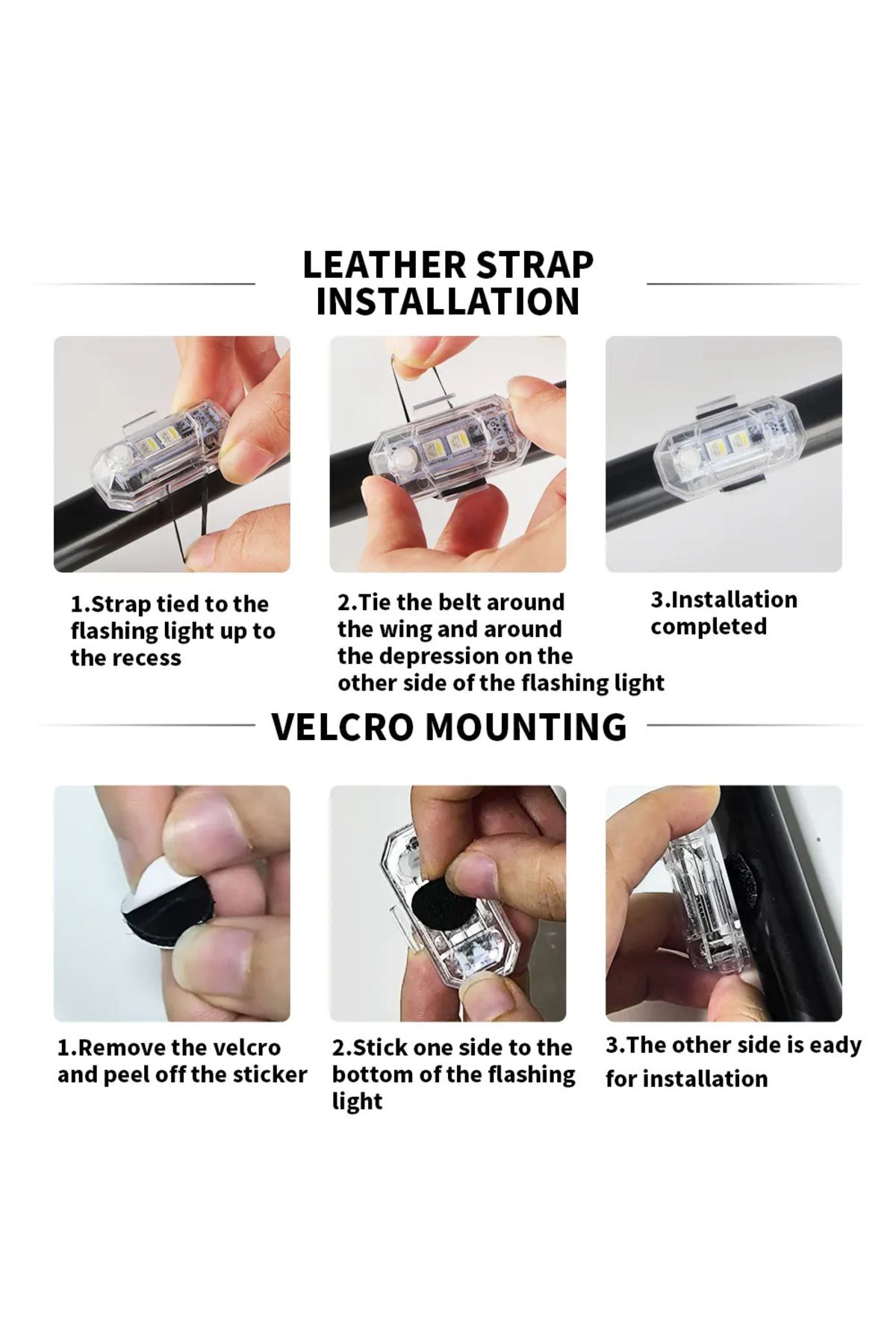 LEATHER STRAP INSTALLATION

1.Strap tied to the flashing light up to the recess

2.Tie the belt around the wing and around the depression on the other side of the flashing light

3.Installation completed

VELCRO MOUNTING

1.Remove the velcro and peel off the sticker

2.Stick one side to the bottom of the flashing light

3.The other side is eady for installation