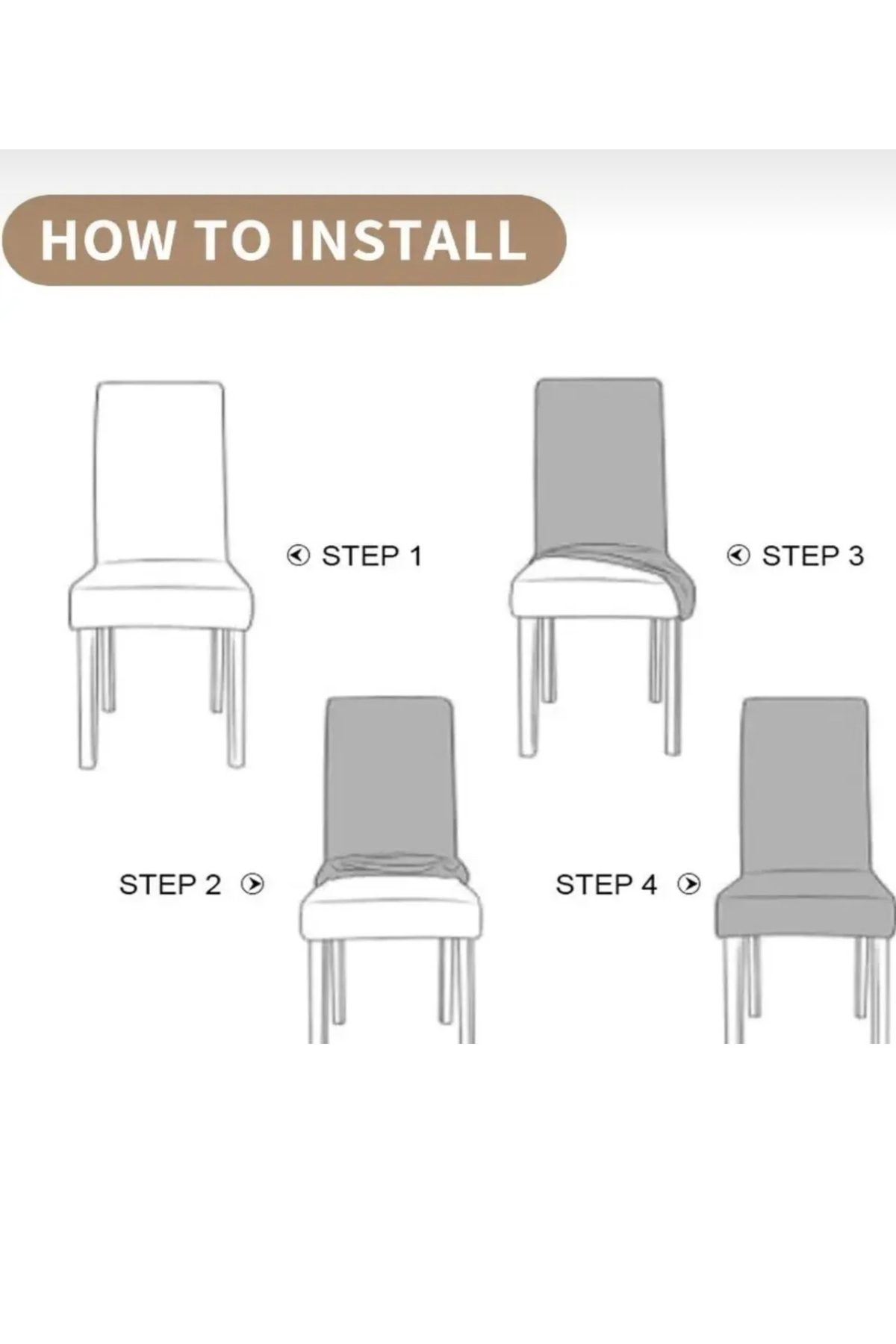 HOW TO INSTALL

STEP 1

STEP 3

STEP 2

STEP 4