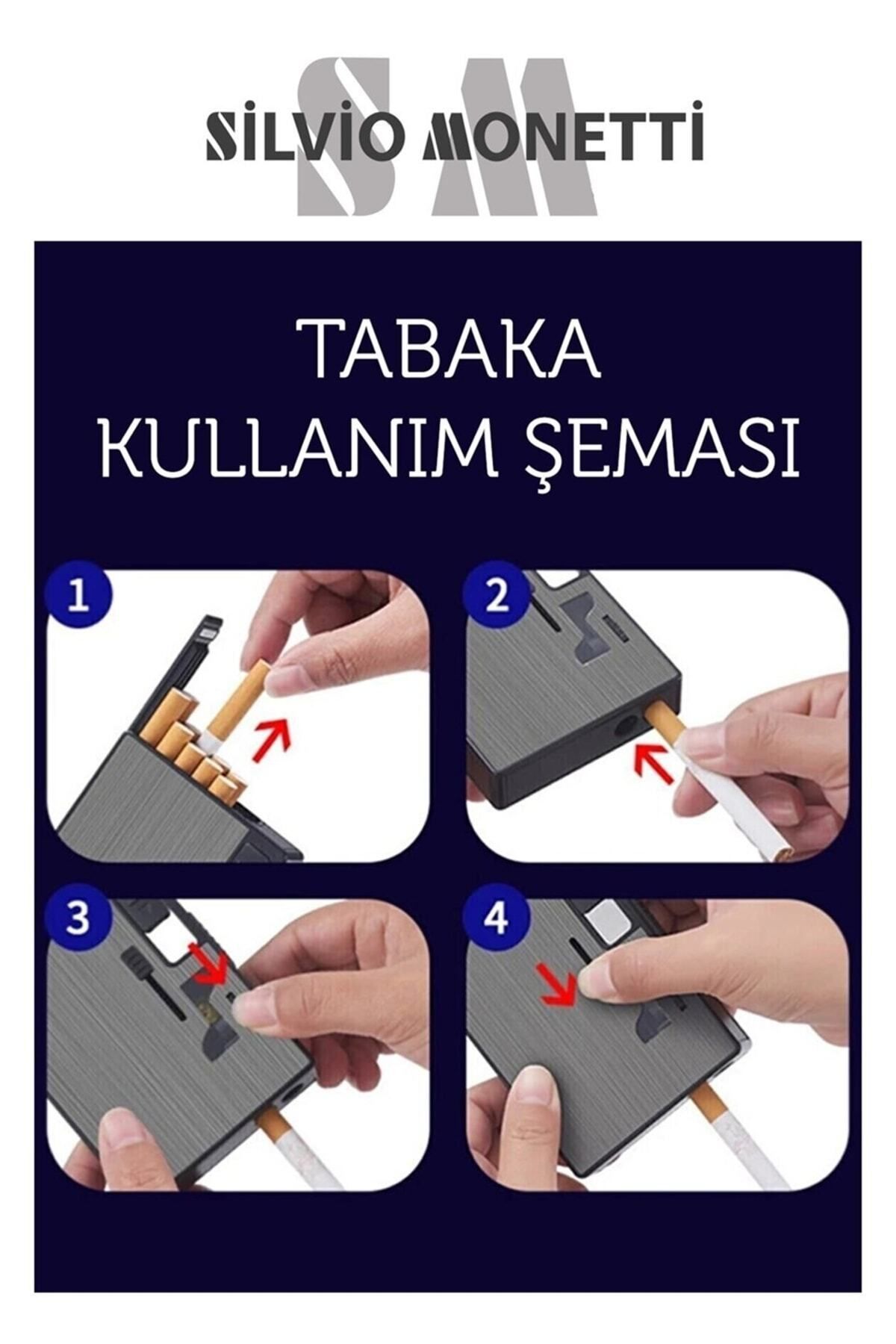 SM
SİLVİO MONETTİ

TABAKA
KULLANIM ŞEMASI

1

2

3

4