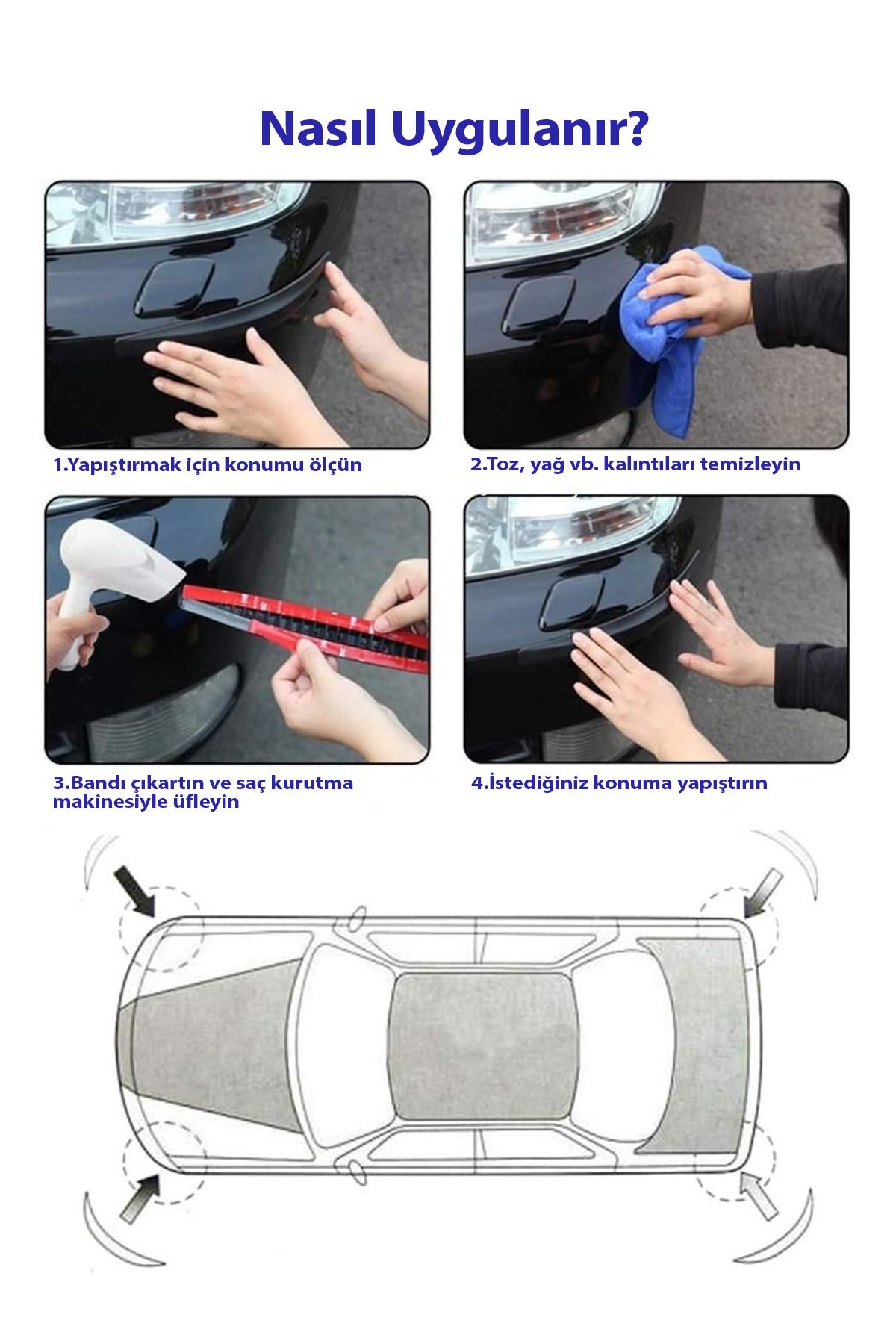 Nasıl Uygulanır?

1.Yapıştırmak için konumu ölçün

2.Toz, yağ vb. kalıntıları temizleyin

3.Bandı çıkartın ve saç kurutma makinesiyle üfleyin

4.İstediğiniz konuma yapıştırın