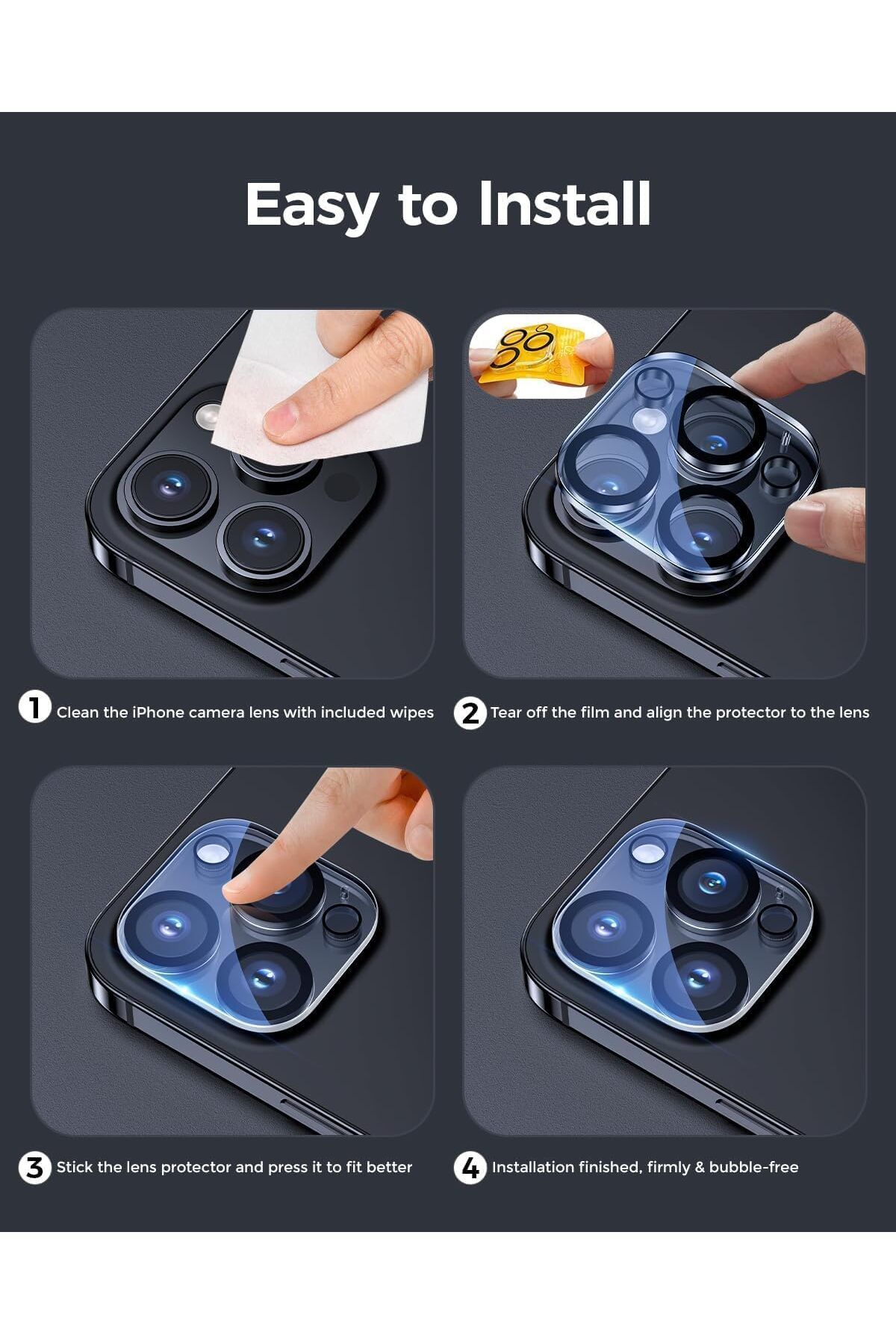 Easy to Install

1 Clean the iPhone camera lens with included wipes

2 Tear off the film and align the protector to the lens

3 Stick the lens protector and press it to fit better

4 Installation finished, firmly & bubble-free