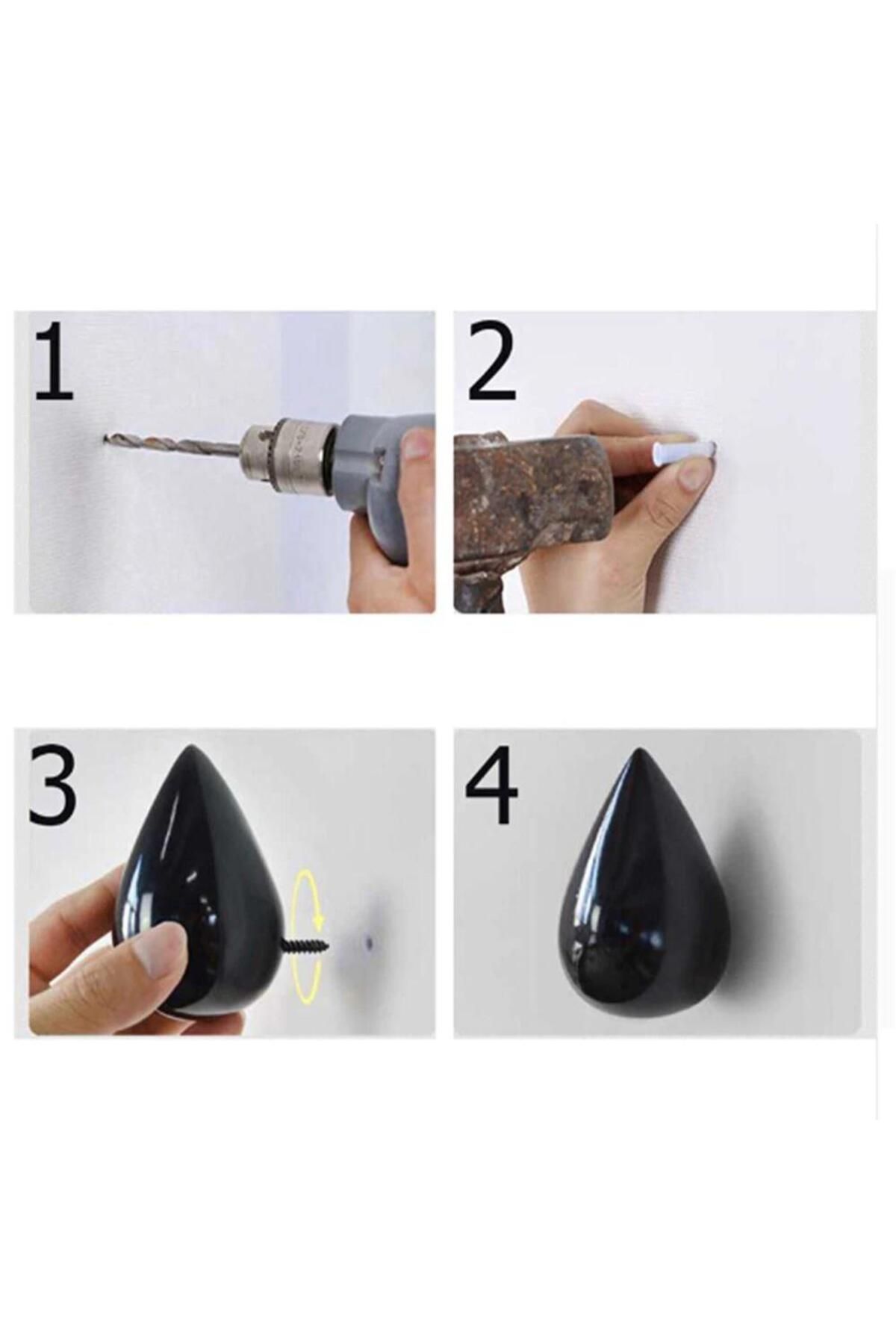 1

2

3

4