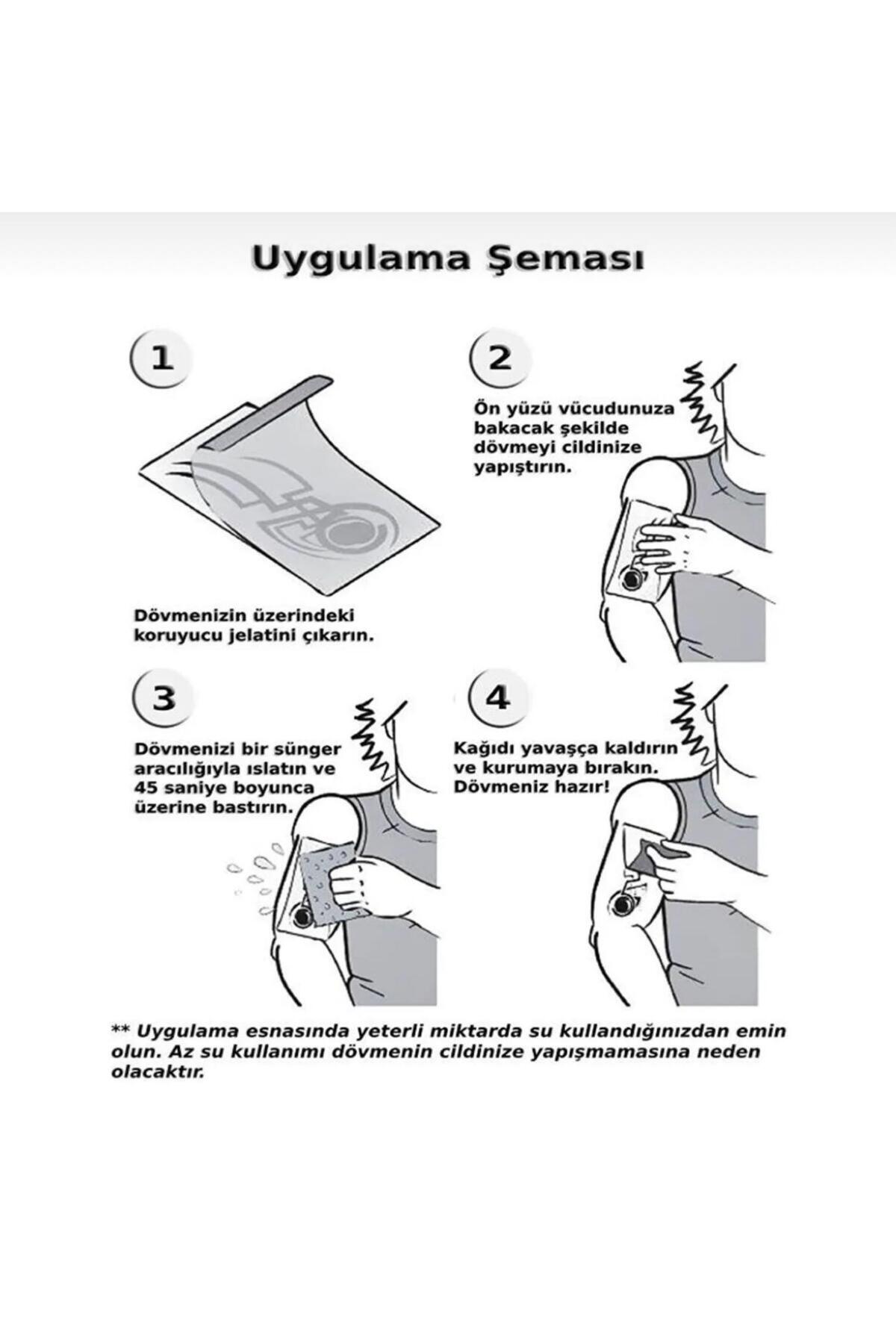 Uygulama Şeması

1

Dövmenizin üzerindeki koruyucu jelatini çıkarın.

2

Ön yüzü vücudunuza bakacak şekilde dövmeyi cildinize yapıştırın.

3

Dövmenizi bir sünger aracılığıyla ıslatın ve 45 saniye boyunca üzerine bastırın.

4

Kağıdı yavaşça kaldırın ve kurumaya bırakın. Dövmeniz hazır!

** Uygulama esnasında yeterli miktarda su kullandığınızdan emin olun. Az su kullanımı dövmenin cildinize yapışmamasına neden olacaktır.