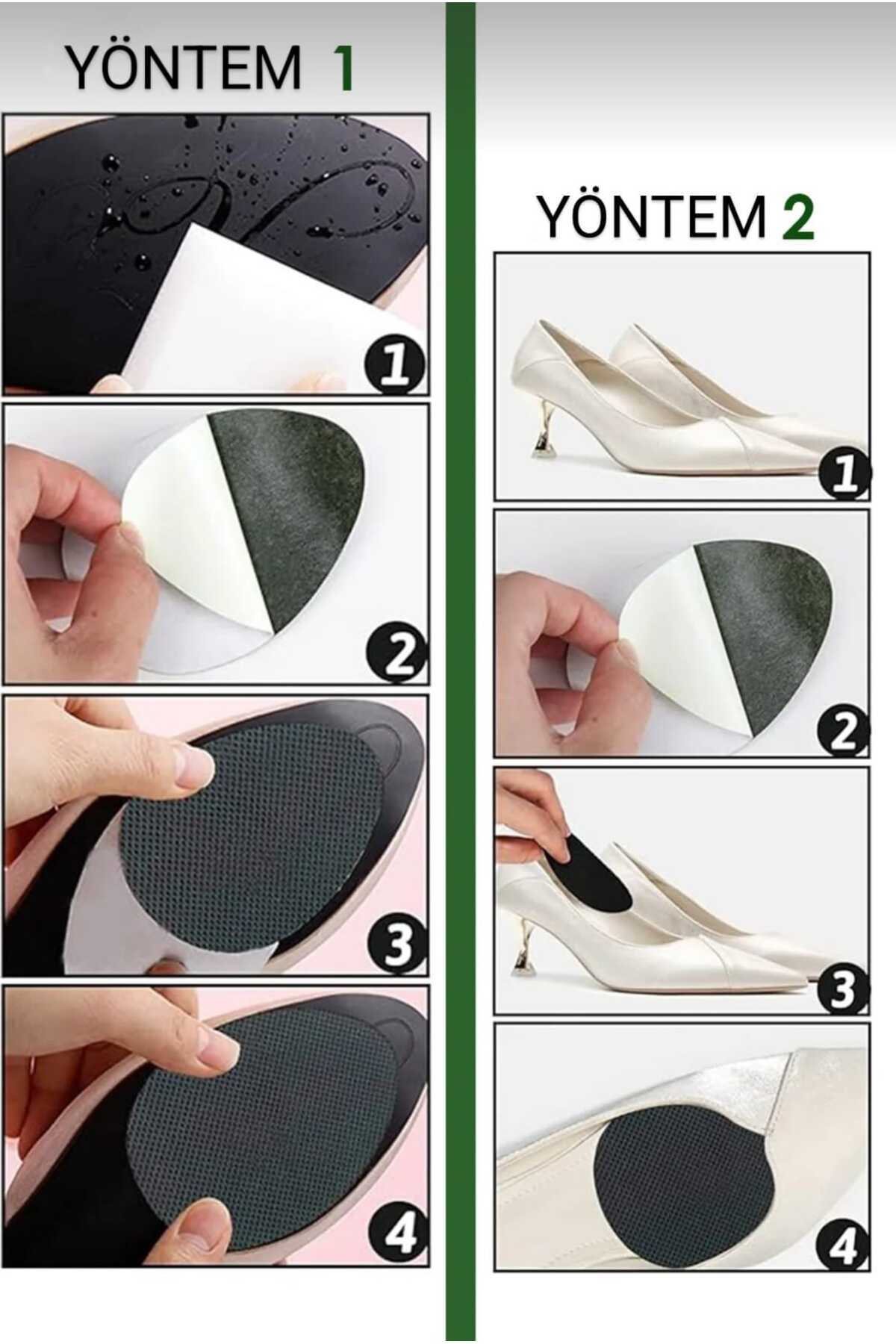 YÖNTEM 1

1

2

3

4

YÖNTEM 2

1

2

3

4