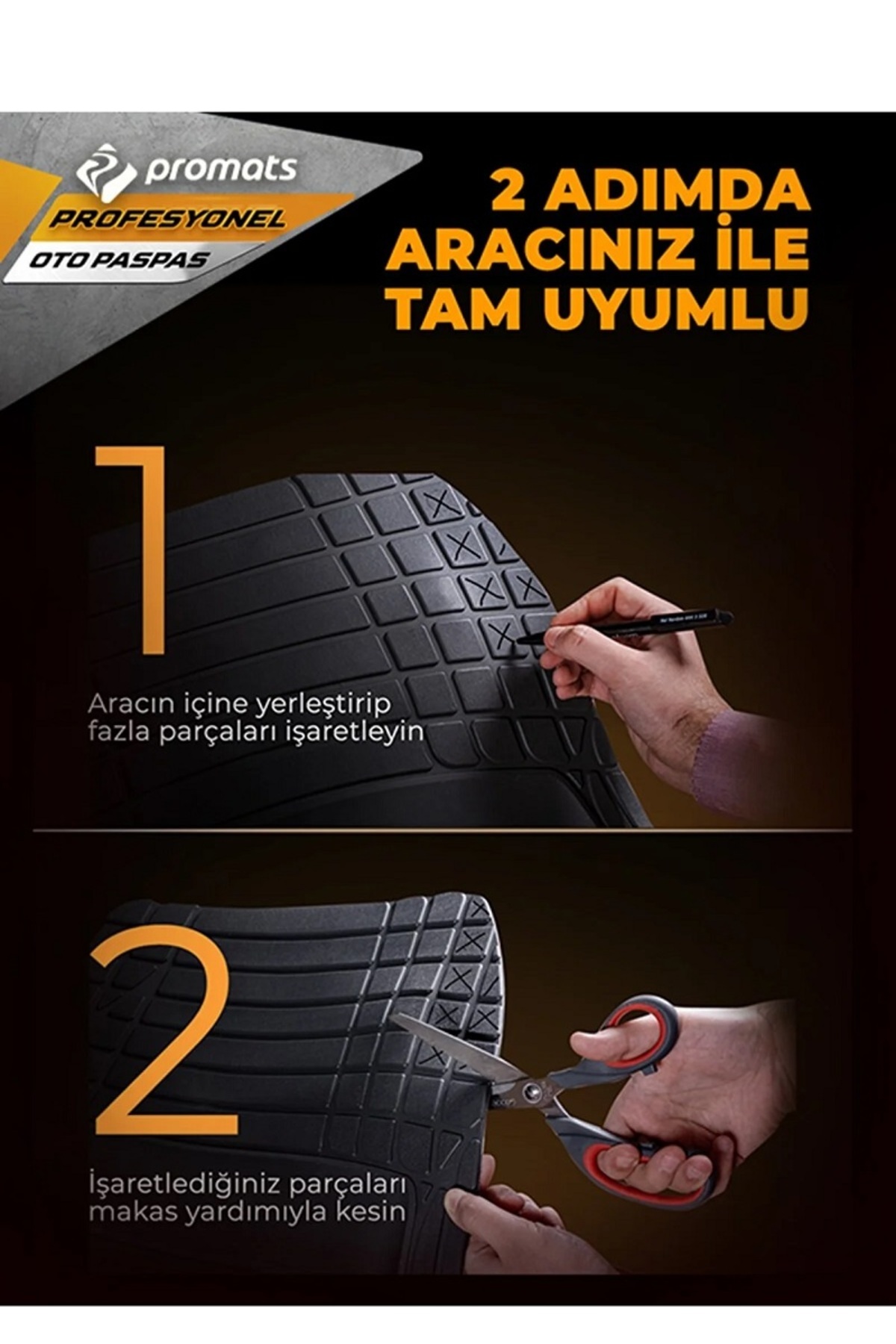 promats
PROFESYONEL
OTO PASPAS

2 ADIMDA ARACINIZ İLE TAM UYUMLU

1

Aracın içine yerleştirip fazla parçaları işaretleyin

2

İşaretlediğiniz parçaları makas yardımıyla kesin