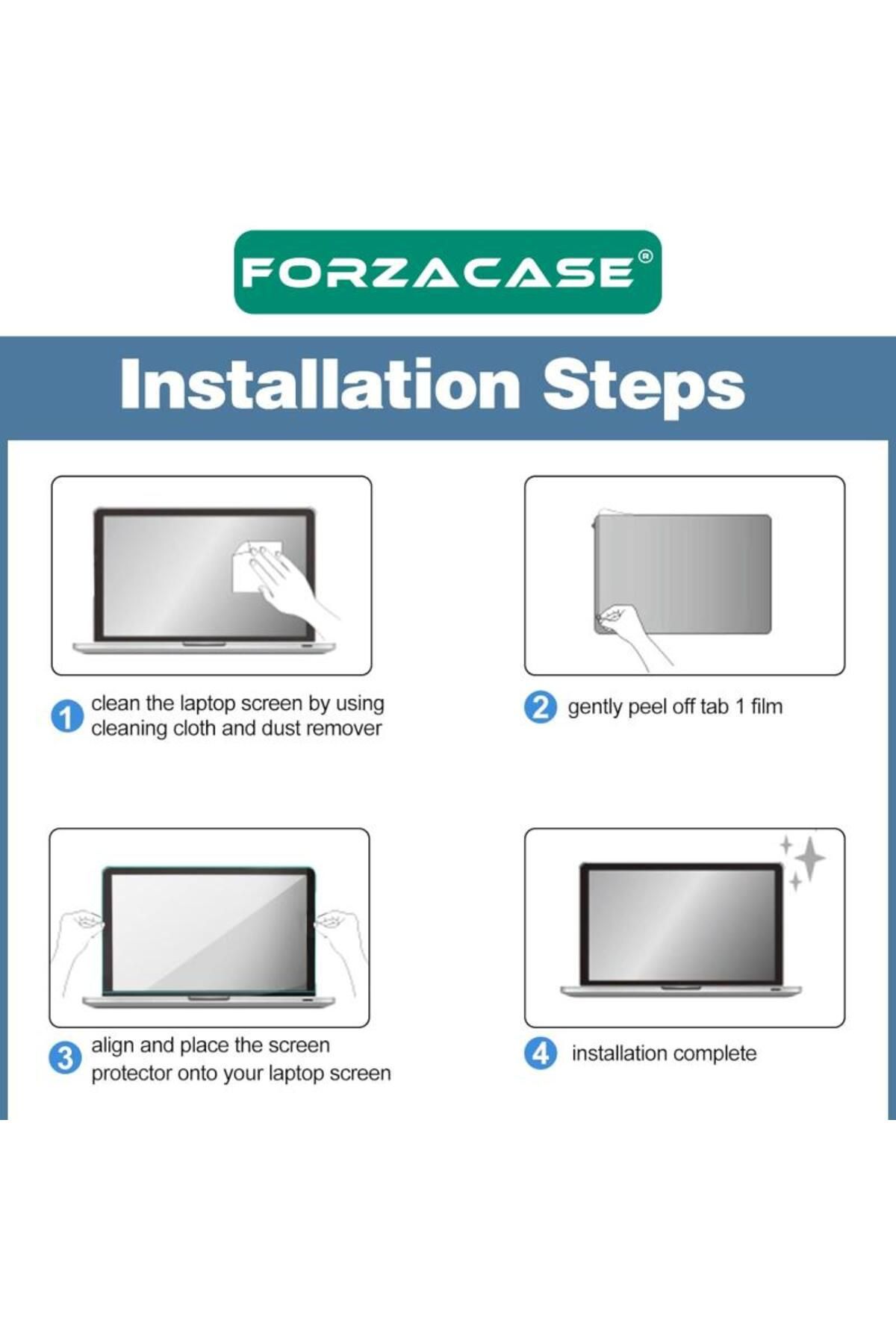 FORZACASE®

Installation Steps

1 clean the laptop screen by using cleaning cloth and dust remover

2 gently peel off tab 1 film

3 align and place the screen protector onto your laptop screen

4 installation complete