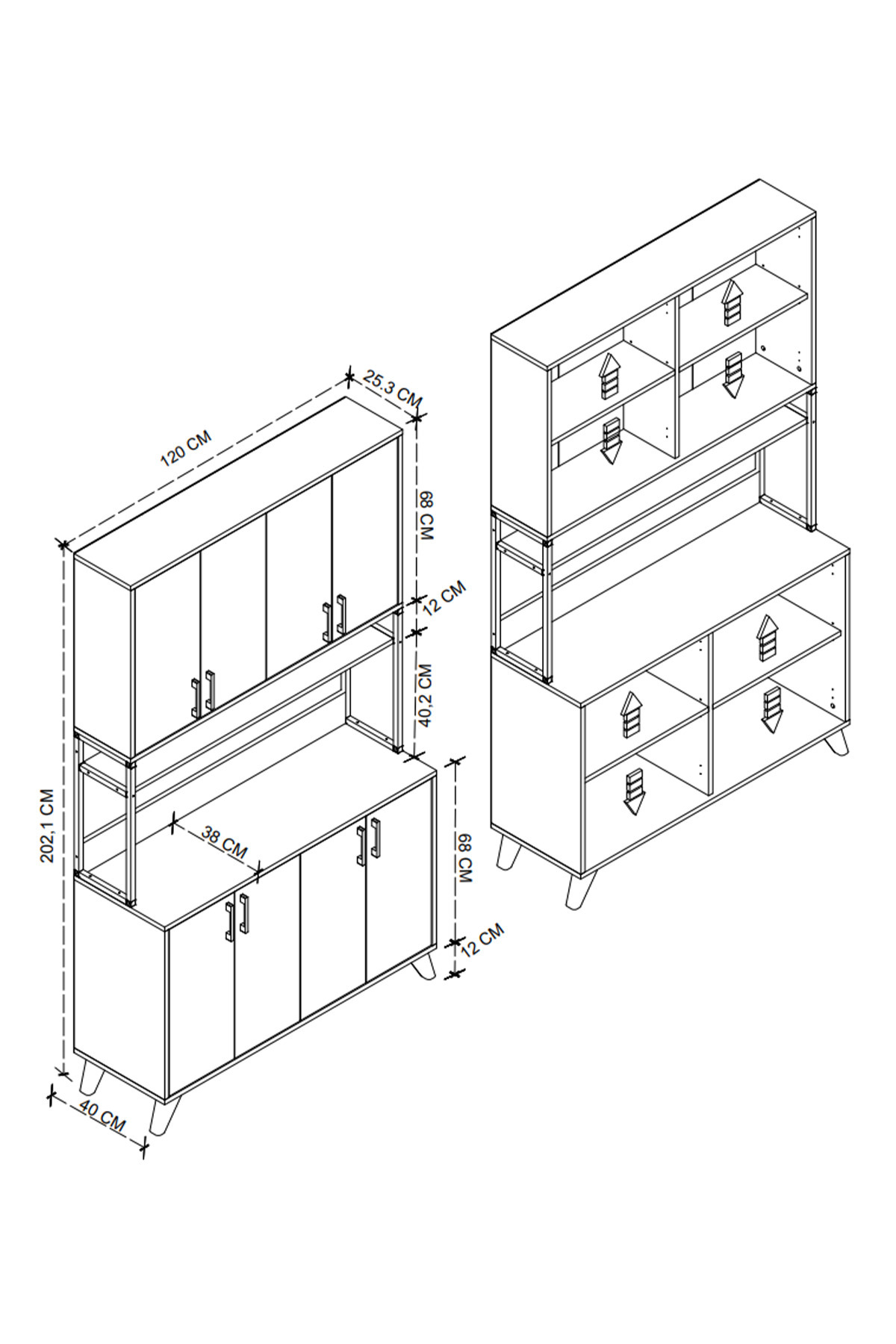 25.3 CM
120 CM
68 CM
12 CM
40,2 CM
202,1 CM
38 CM
68 CM
12 CM
40 CM