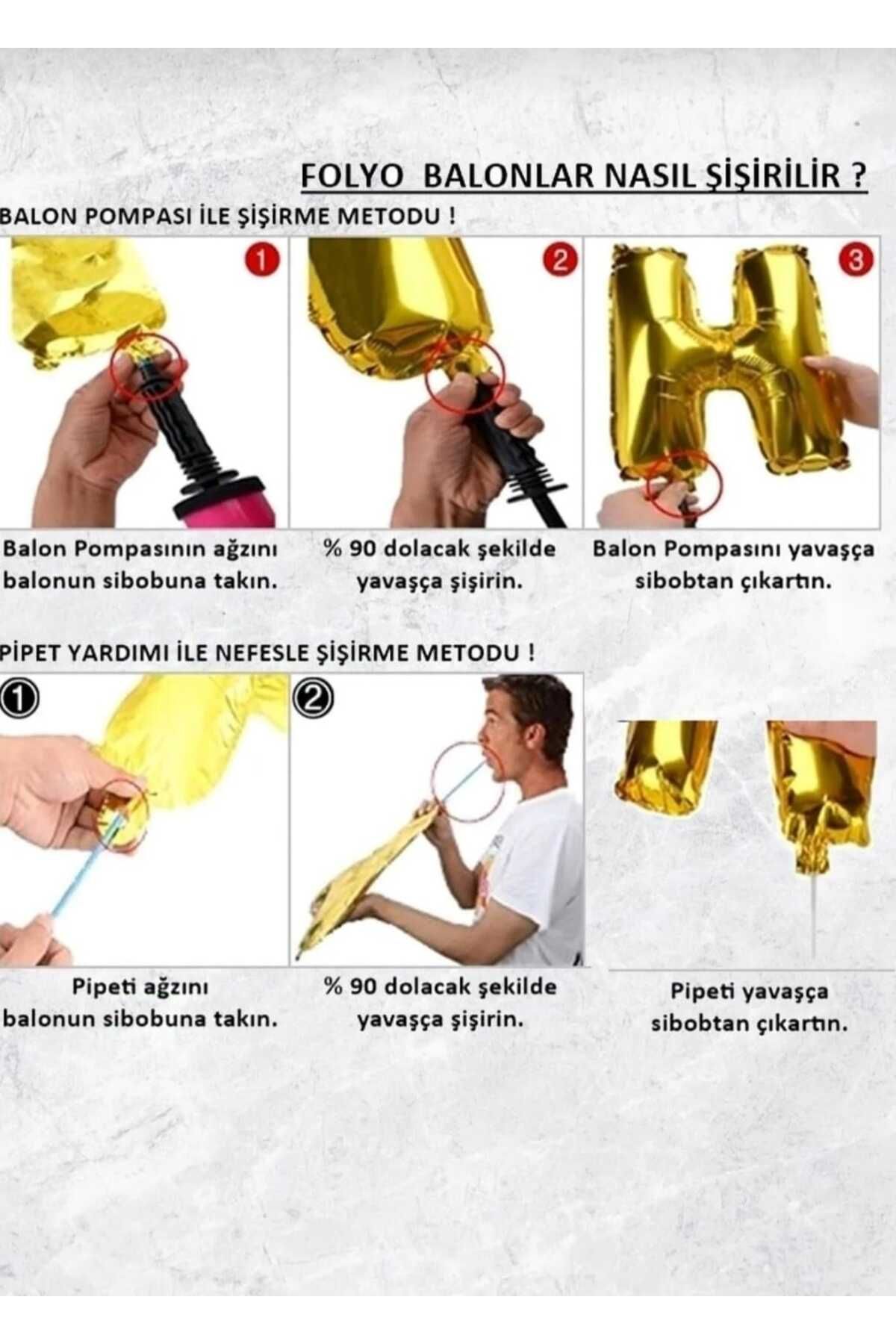 FOLYO BALONLAR NASIL ŞİŞİRİLİR ?

BALON POMPASI İLE ŞİŞİRME METODU !

1

2

3

Balon Pompasının ağzını balonun sibobuna takın.

% 90 dolacak şekilde yavaşça şişirin.

Balon Pompasını yavaşça sibobtan çıkartın.

PİPET YARDIMI İLE NEFESLE ŞİŞİRME METODU !

1

2

Pipeti ağzını balonun sibobuna takın.

% 90 dolacak şekilde yavaşça şişirin.

Pipeti yavaşça sibobtan çıkartın.