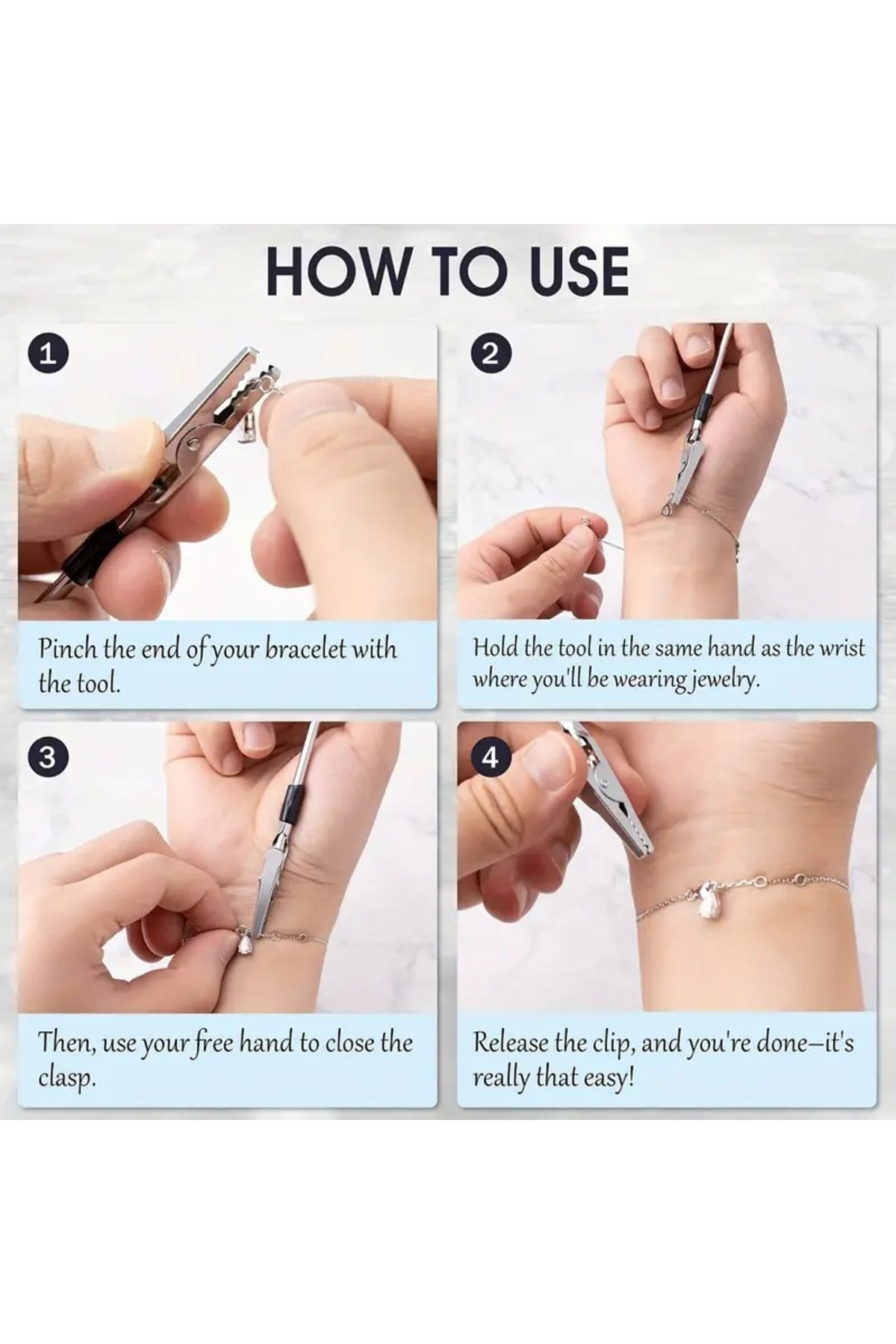 HOW TO USE

1

Pinch the end of your bracelet with the tool.

2

Hold the tool in the same hand as the wrist where you'll be wearing jewelry.

3

Then, use your free hand to close the clasp.

4

Release the clip, and you're done—it's really that easy!