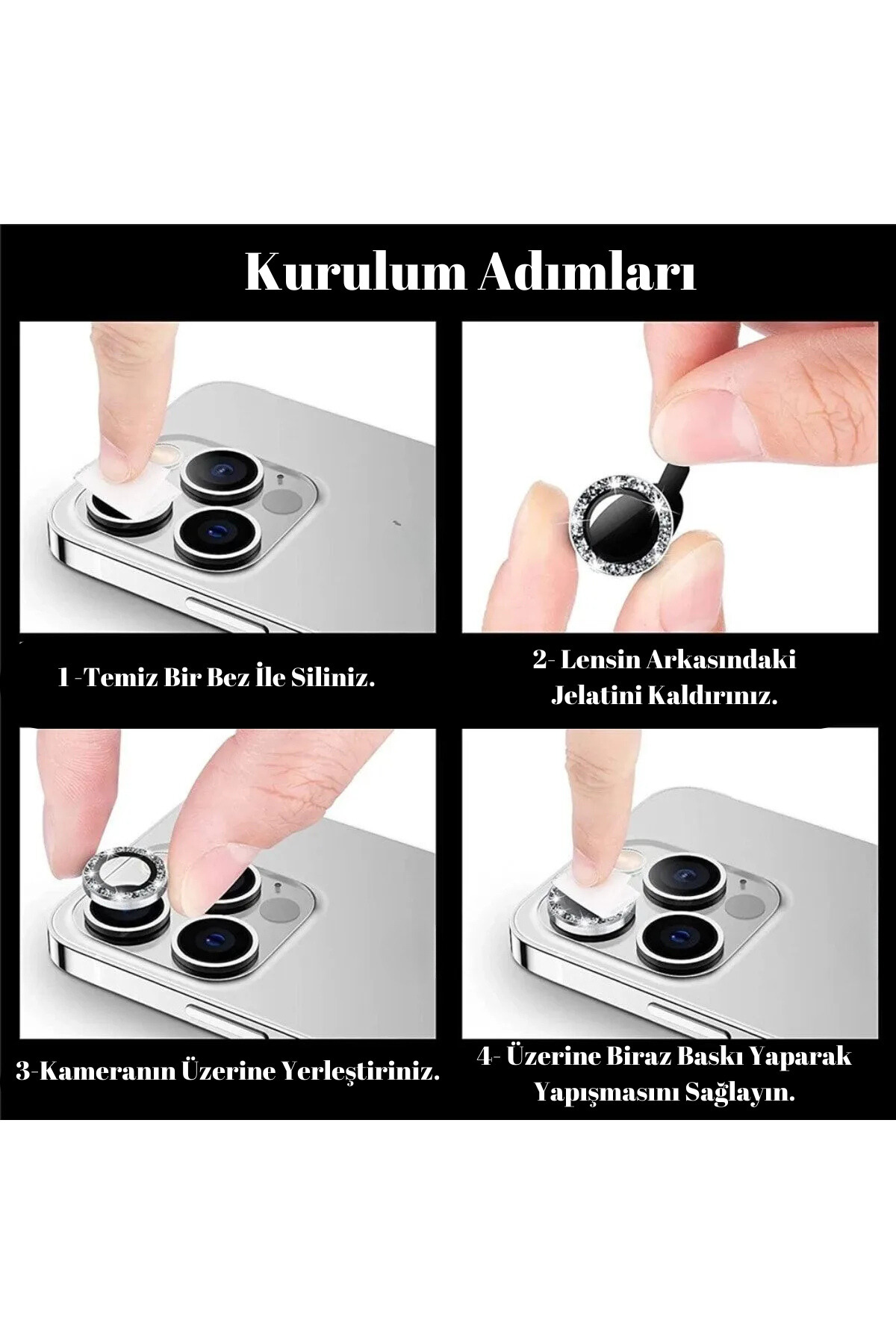 Kurulum Adımları

1 -Temiz Bir Bez İle Siliniz.

2- Lensin Arkasındaki Jelatini Kaldırınız.

3-Kameranın Üzerine Yerleştiriniz.

4- Üzerine Biraz Baskı Yaparak Yapışmasını Sağlayın.