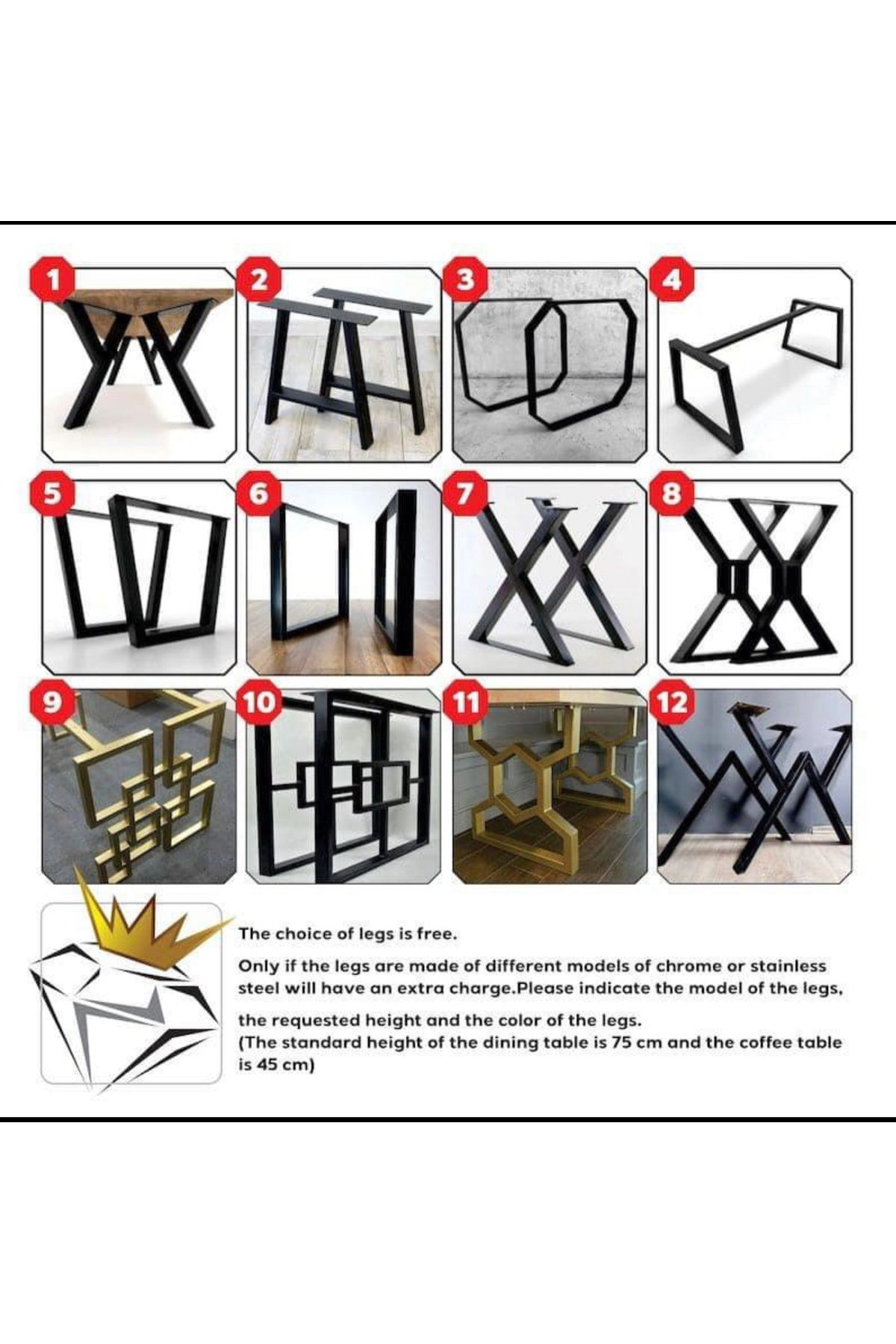 1
2
3
4
5
6
7
8
9
10
11
12

The choice of legs is free.

Only if the legs are made of different models of chrome or stainless steel will have an extra charge.Please indicate the model of the legs,

the requested height and the color of the legs.
(The standard height of the dining table is 75 cm and the coffee table is 45 cm)