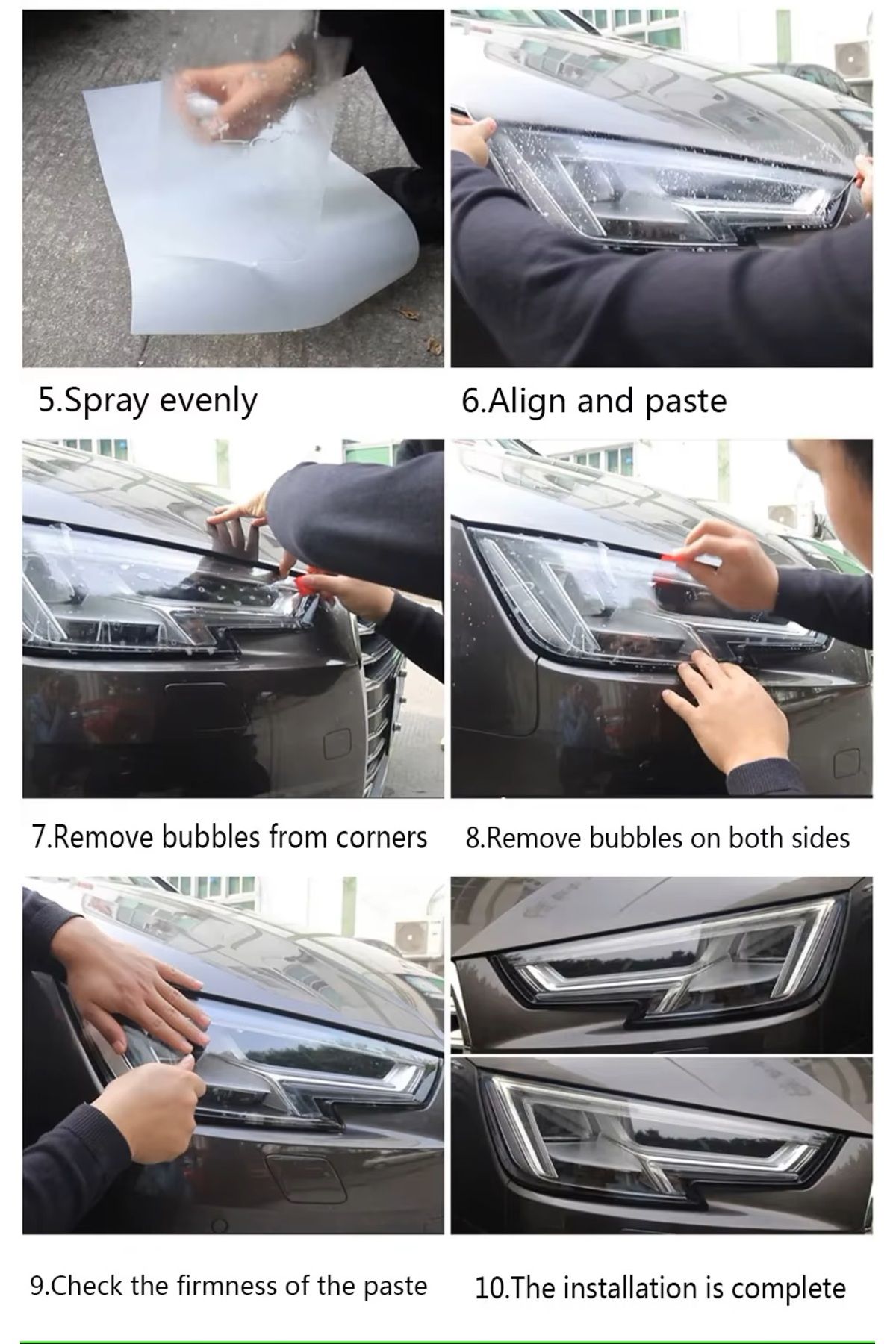 5.Spray evenly

6.Align and paste

7.Remove bubbles from corners

8.Remove bubbles on both sides

9.Check the firmness of the paste

10.The installation is complete