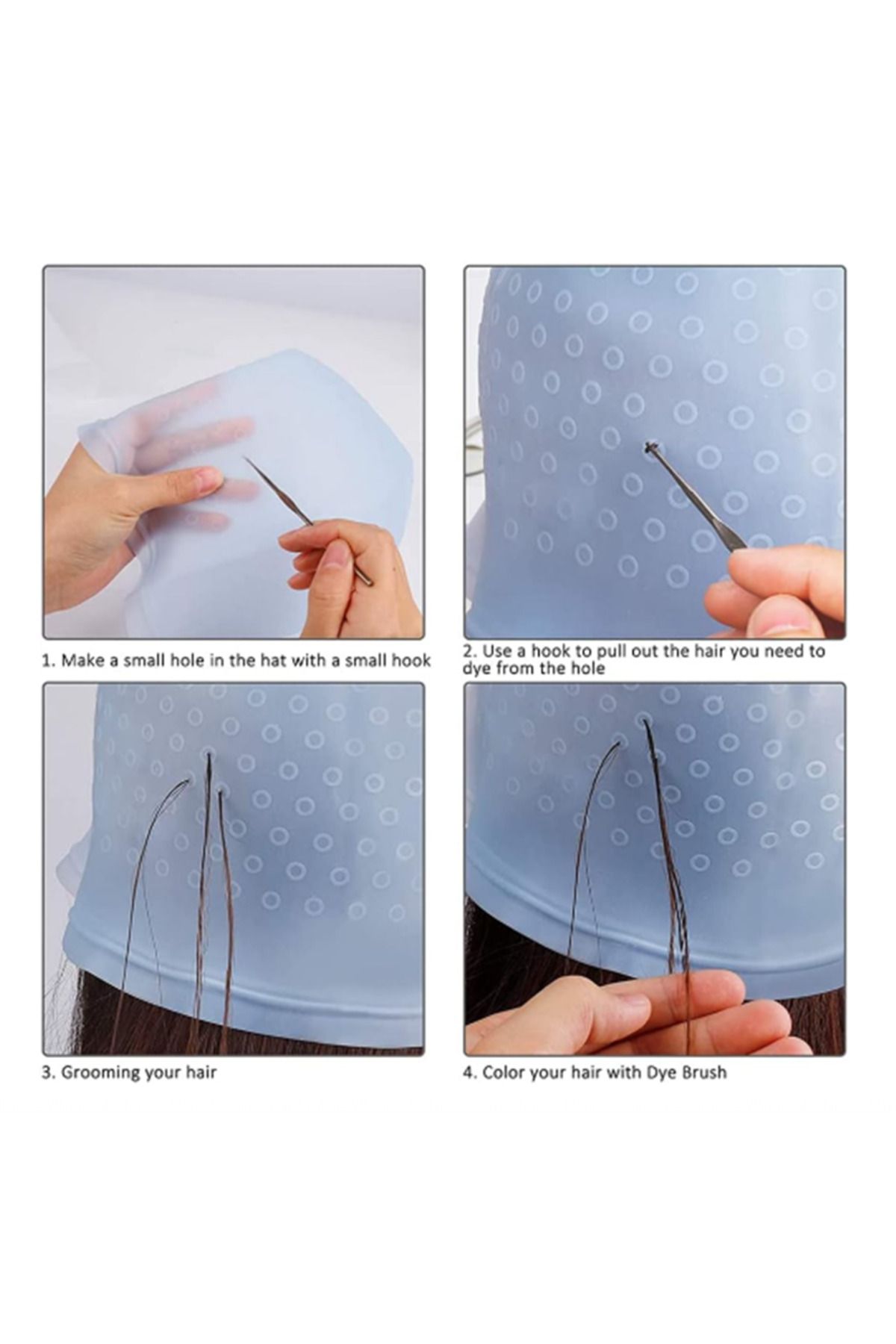 1. Make a small hole in the hat with a small hook

2. Use a hook to pull out the hair you need to dye from the hole

3. Grooming your hair

4. Color your hair with Dye Brush