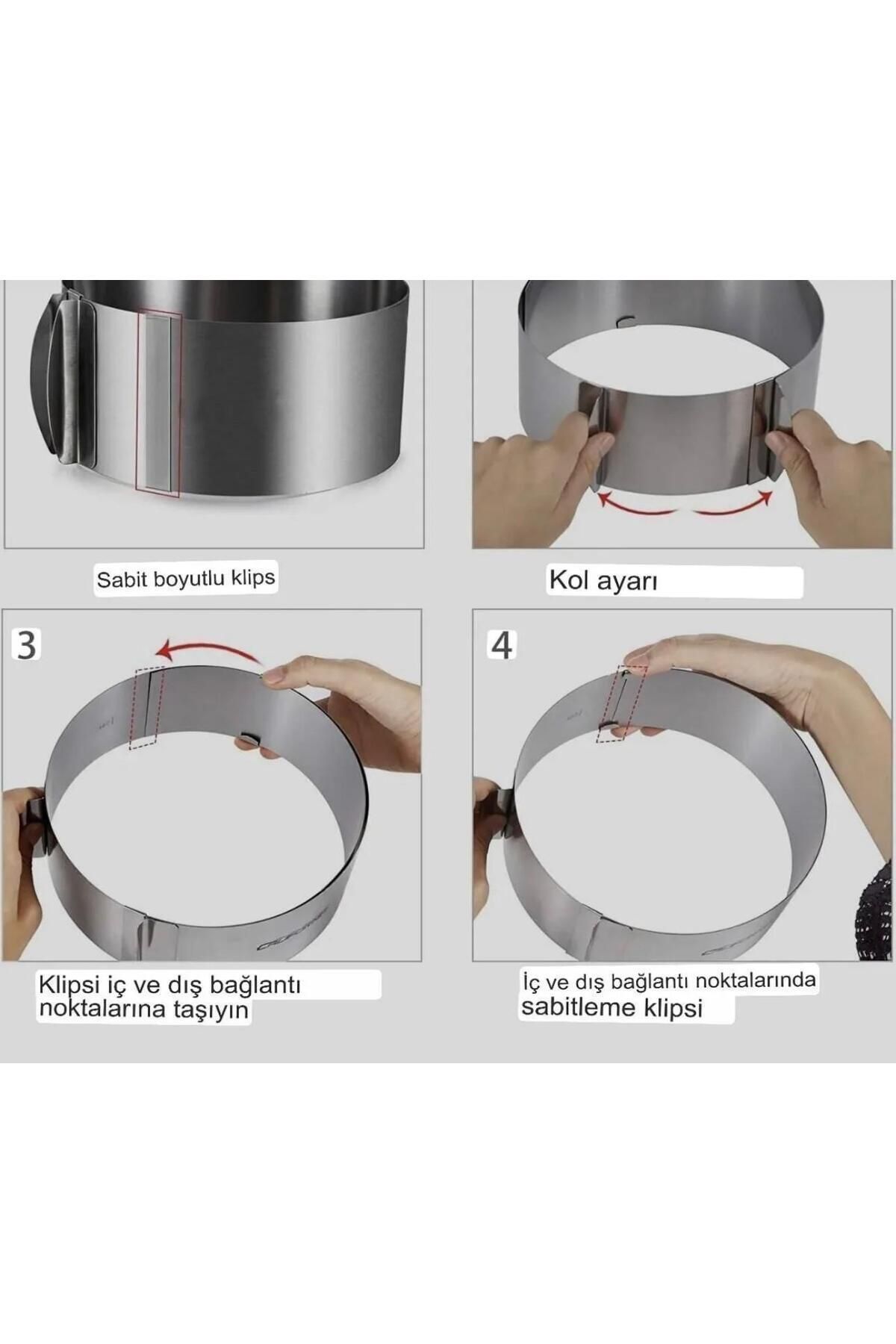 Sabit boyutlu klips

Kol ayarı

3

Klipsi iç ve dış bağlantı noktalarına taşıyın

4

İç ve dış bağlantı noktalarında sabitleme klipsi