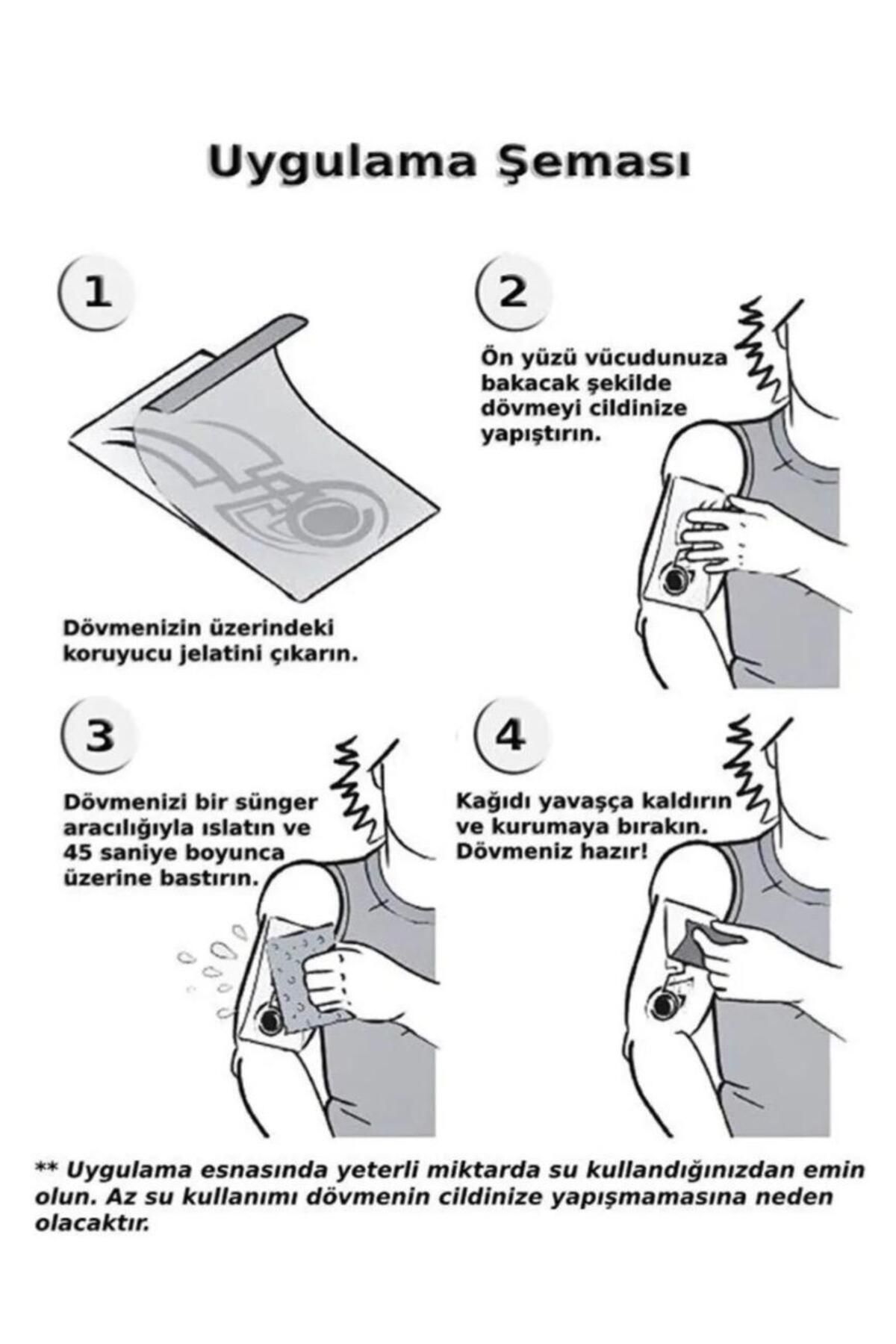 Uygulama Şeması

1

Dövmenizin üzerindeki koruyucu jelatini çıkarın.

2

Ön yüzü vücudunuza bakacak şekilde dövmeyi cildinize yapıştırın.

3

Dövmenizi bir sünger aracılığıyla ıslatın ve 45 saniye boyunca üzerine bastırın.

4

Kağıdı yavaşça kaldırın ve kurumaya bırakın. Dövmeniz hazır!

** Uygulama esnasında yeterli miktarda su kullandığınızdan emin olun. Az su kullanımı dövmenin cildinize yapışmamasına neden olacaktır.