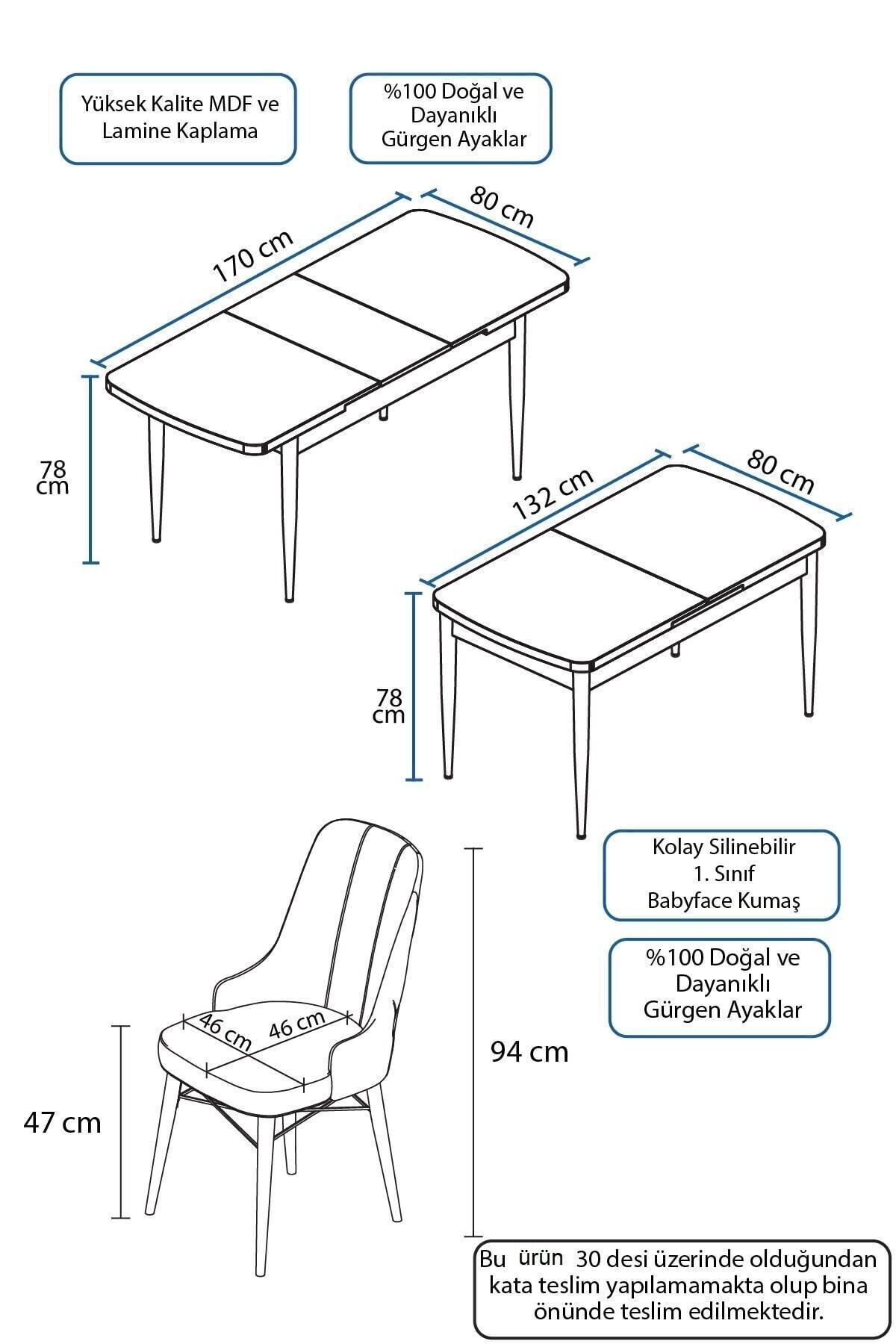 Yüksek Kalite MDF ve Lamine Kaplama

%100 Doğal ve Dayanıklı Gürgen Ayaklar

170 cm

80 cm

78 cm

132 cm

80 cm

78 cm

Kolay Silinebilir 1. Sınıf Babyface Kumaş

%100 Doğal ve Dayanıklı Gürgen Ayaklar

46 cm

46 cm

94 cm

47 cm

Bu ürün 30 desi üzerinde olduğundan kata teslim yapılamamakta olup bina önünde teslim edilmektedir.