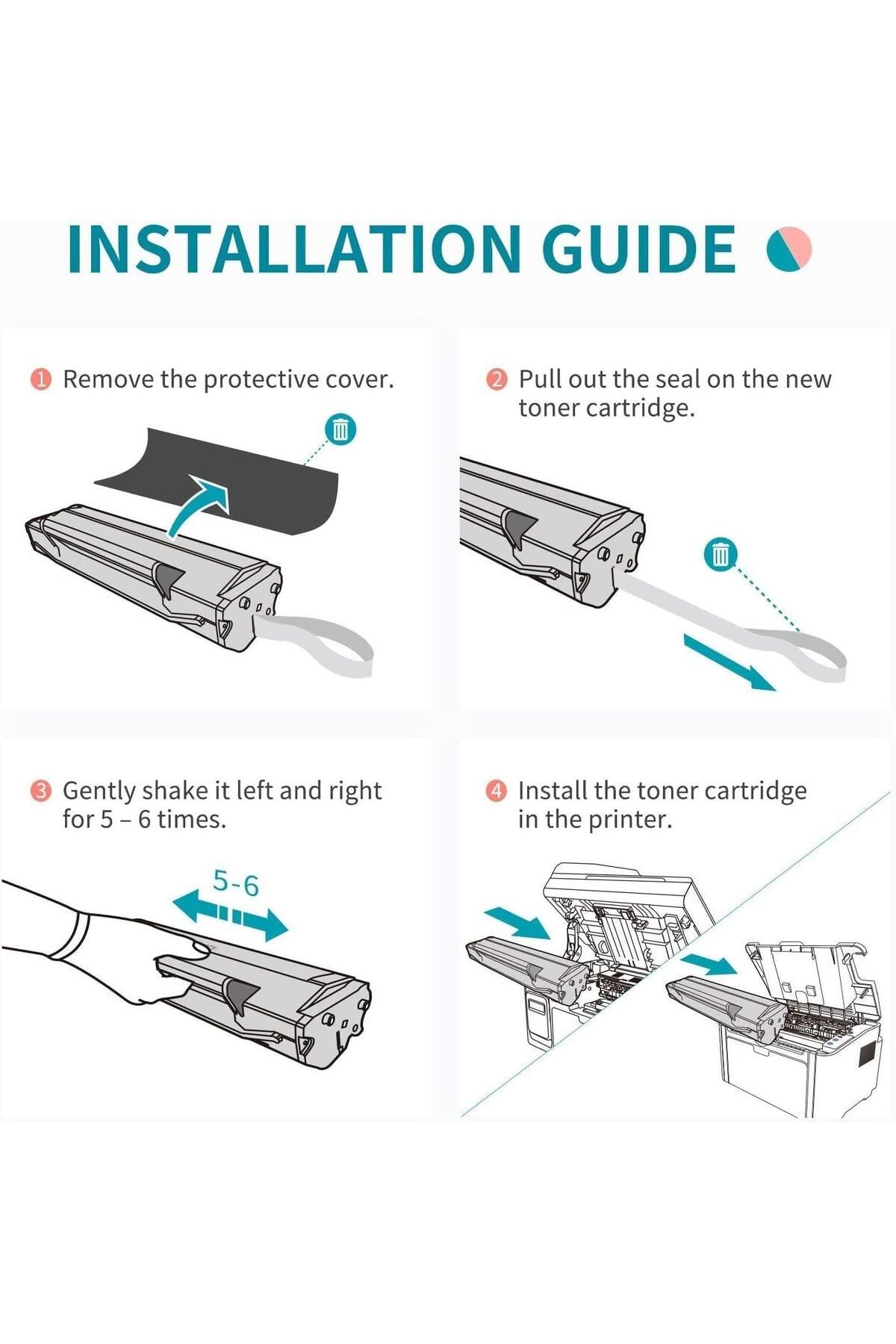 INSTALLATION GUIDE

1 Remove the protective cover.

2 Pull out the seal on the new toner cartridge.

3 Gently shake it left and right for 5 – 6 times.

5-6

4 Install the toner cartridge in the printer.