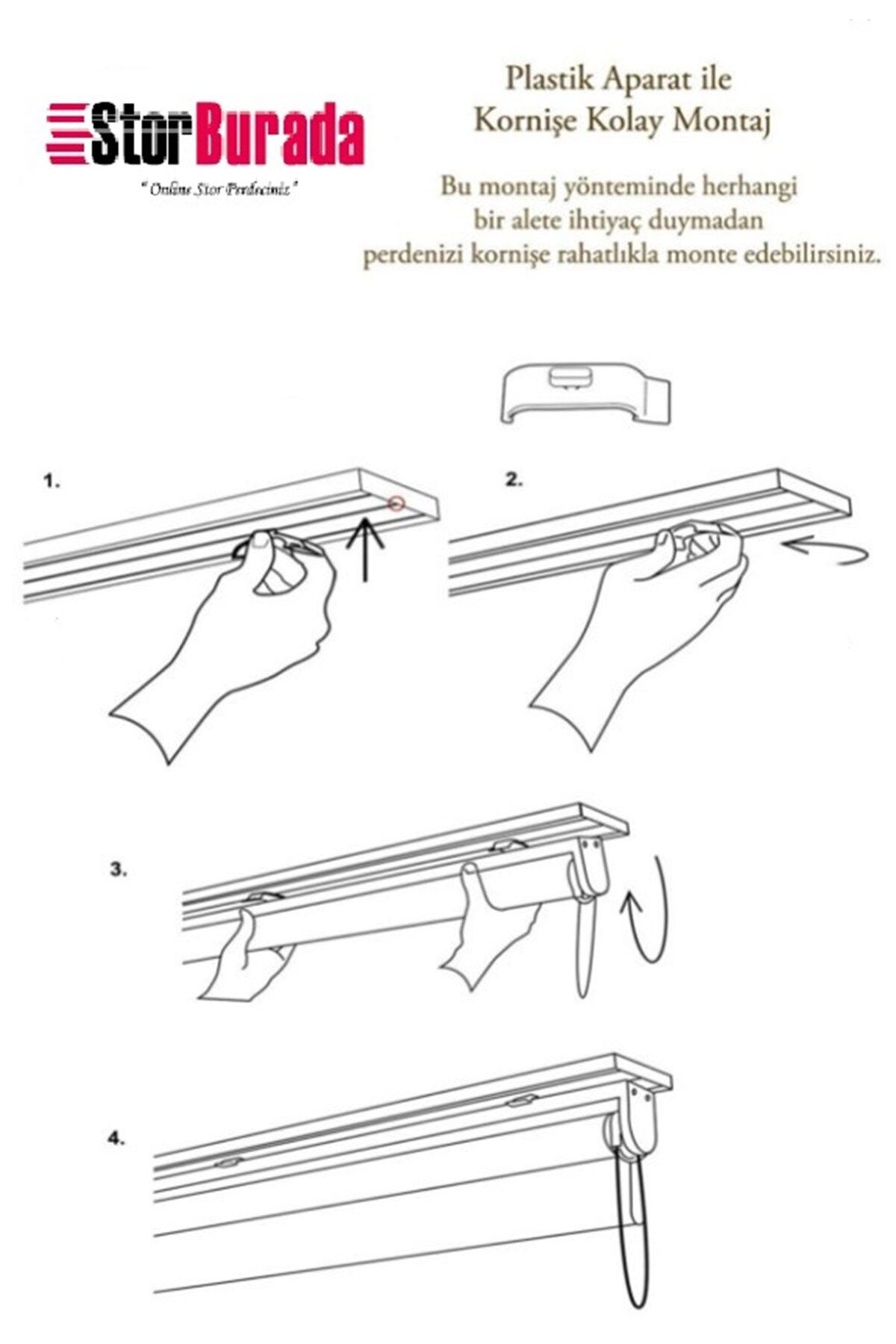 StorBurada
" Online Stor Perdeciniz "

Plastik Aparat ile
Kornişe Kolay Montaj

Bu montaj yönteminde herhangi bir alete ihtiyaç duymadan perdenizi kornişe rahatlıkla monte edebilirsiniz.

1.

2.

3.

4.