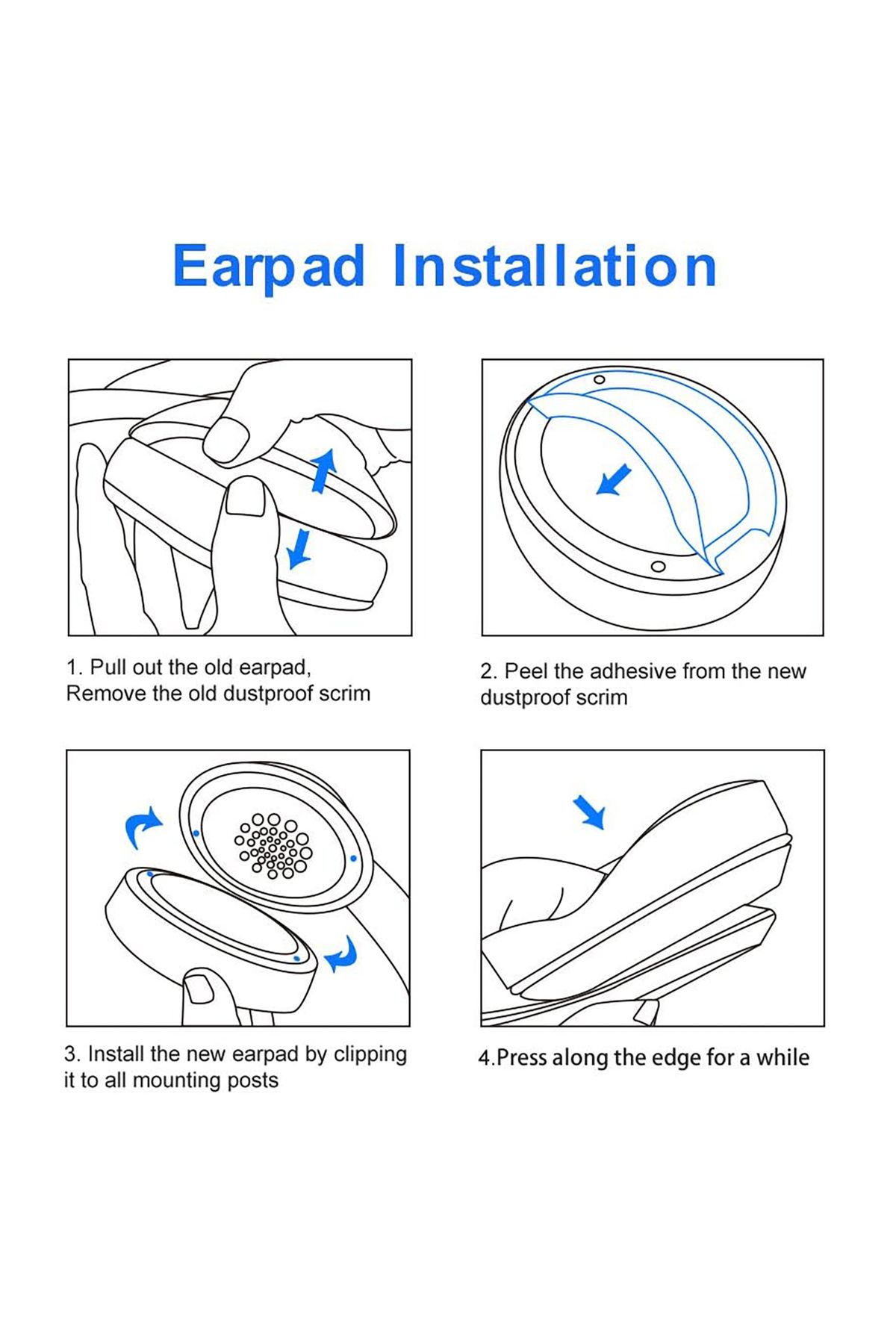 Earpad Installation

1. Pull out the old earpad, Remove the old dustproof scrim

2. Peel the adhesive from the new dustproof scrim

3. Install the new earpad by clipping it to all mounting posts

4.Press along the edge for a while