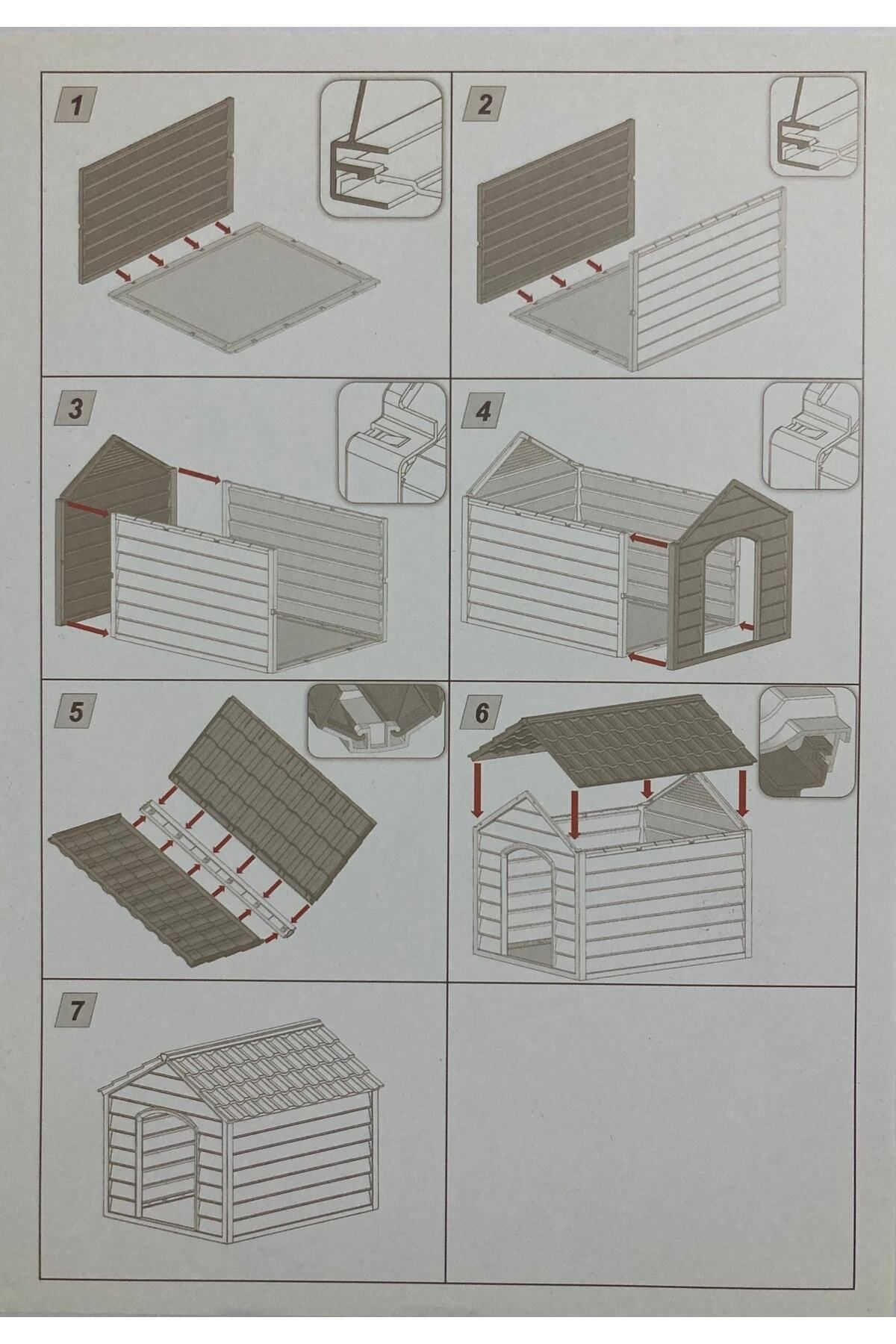 1

2

3

4

5

6

7